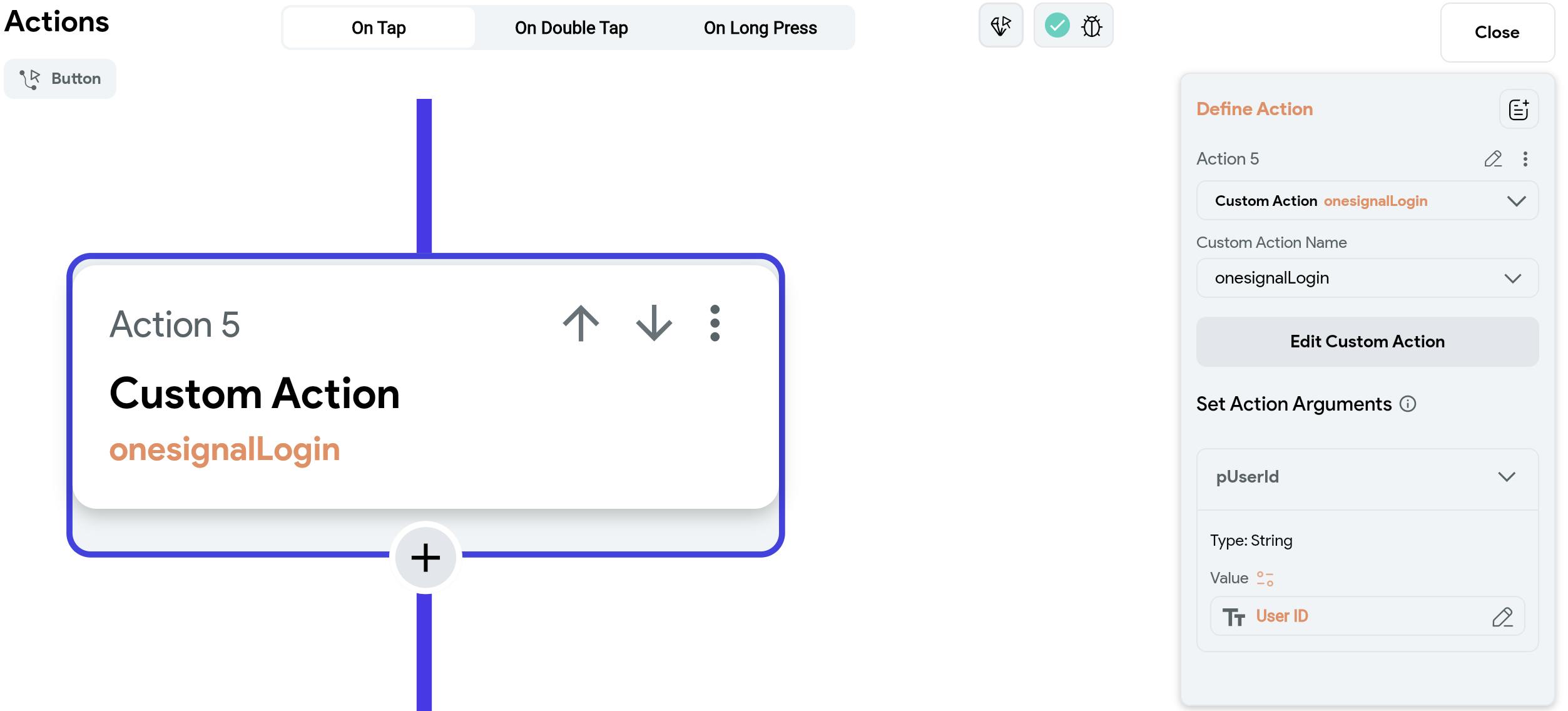 Actions

On Tap On Double Tap On Long Press

Close

Button

Action 5

Custom Action

onesignalLogin

Define Action

Action 5

Custom Action onesignalLogin

Custom Action Name

onesignalLogin

Edit Custom Action

Set Action Arguments

pUserId

Type: String

Value

User ID