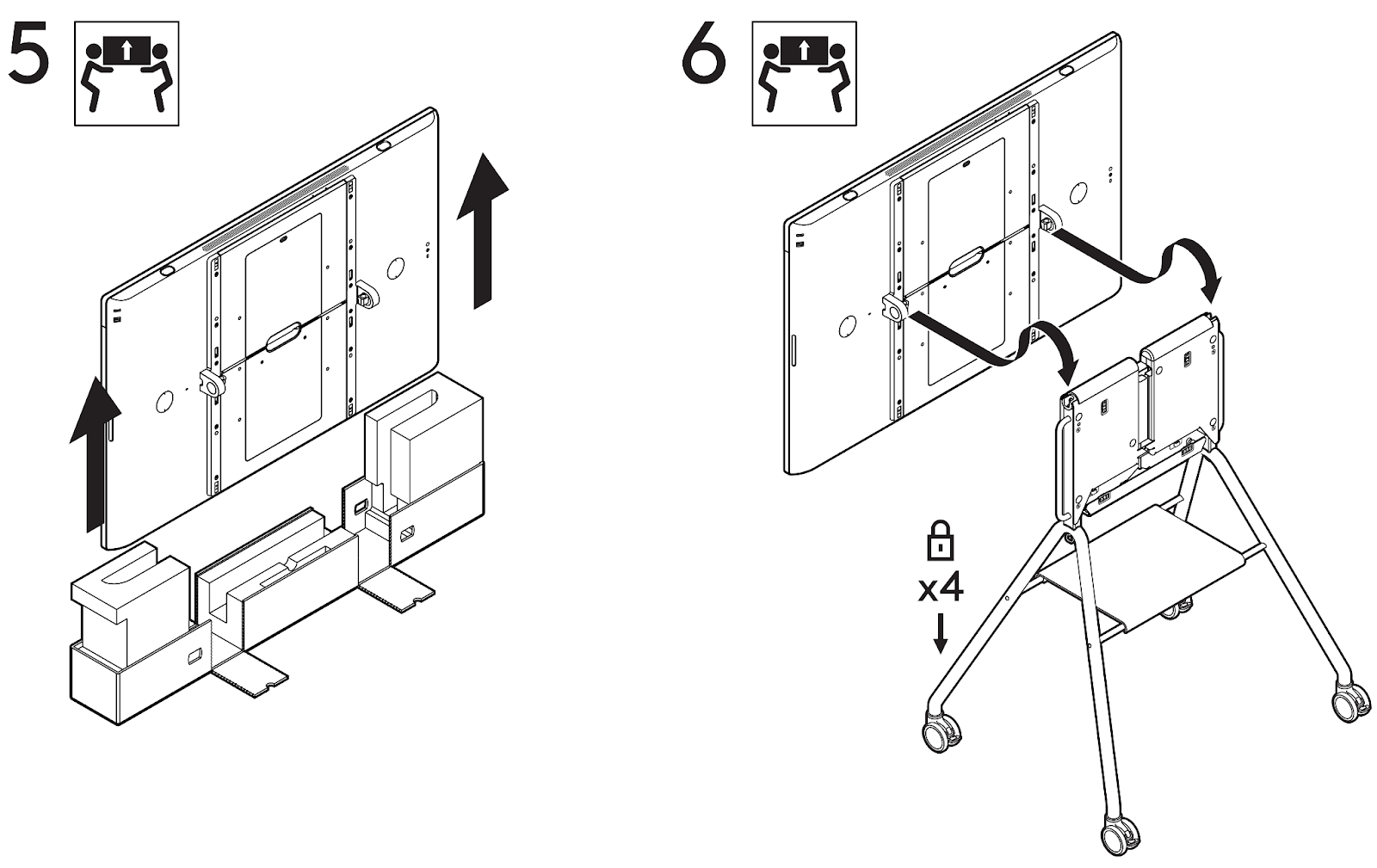 5

6

x4