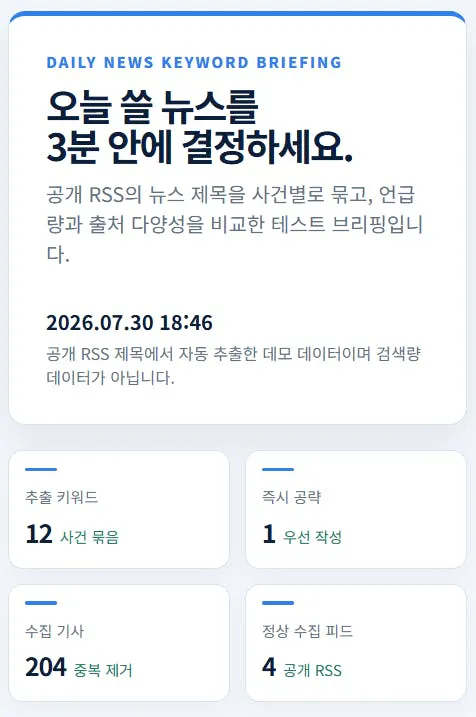 DAILY NEWS KEYWORD BRIEFING

오늘 쓸 뉴스를
3분 안에 결정하세요.

공개 RSS의 뉴스 제목을 사건별로 묶고, 언급량과 출처 다양성을 비교한 테스트 브리핑입니다.

2026.07.30 18:46

공개 RSS 제목에서 자동 추출한 데모 데이터이며 검색량 데이터가 아닙니다.

추출 키워드

12 사건 묶음

즉시 공략

1 우선 작성

수집 기사

204 중복 제거

정상 수집 피드

4 공개 RSS