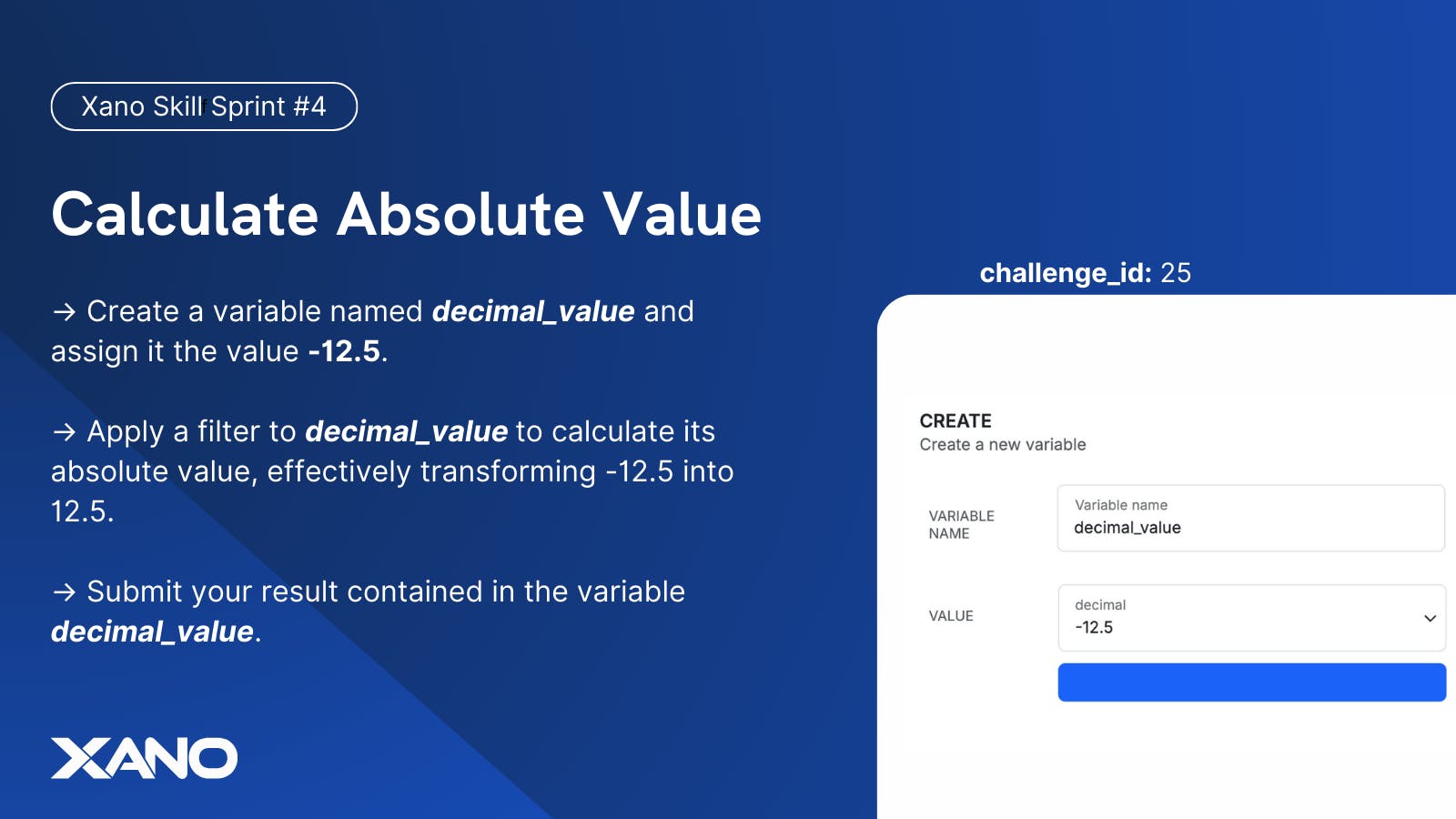 Xano Skill Sprint #4

Calculate Absolute Value

→ Create a variable named decimal_value and assign it the value -12.5.

→ Apply a filter to decimal_value to calculate its absolute value, effectively transforming -12.5 into 12.5.

→ Submit your result contained in the variable decimal_value.

XANO

challenge_id: 25

CREATE
Create a new variable

VARIABLE NAME
Variable name
decimal_value

VALUE
decimal
-12.5