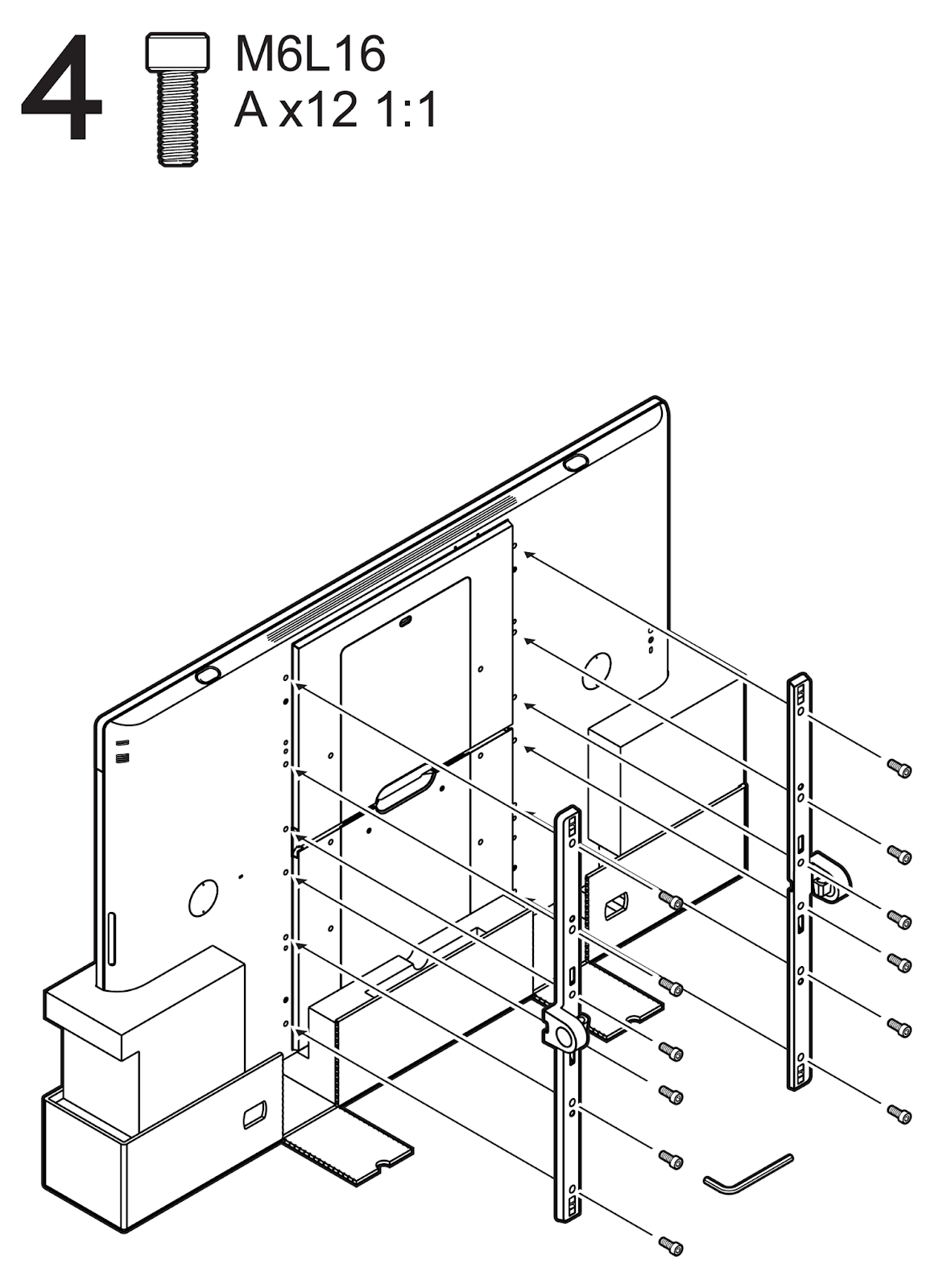 4
M6L16
A x12 1:1