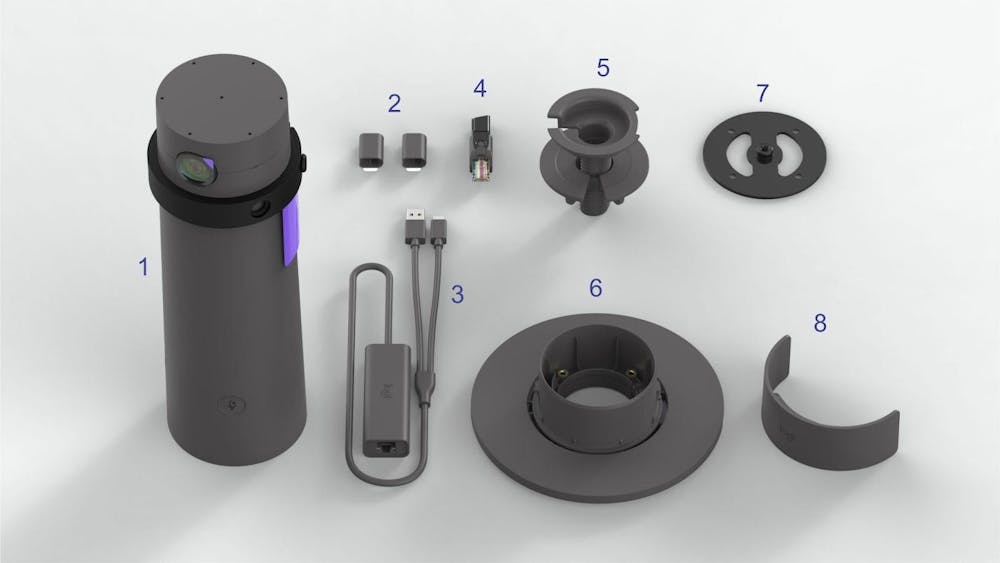 1
2
4
5
7
3
6
8