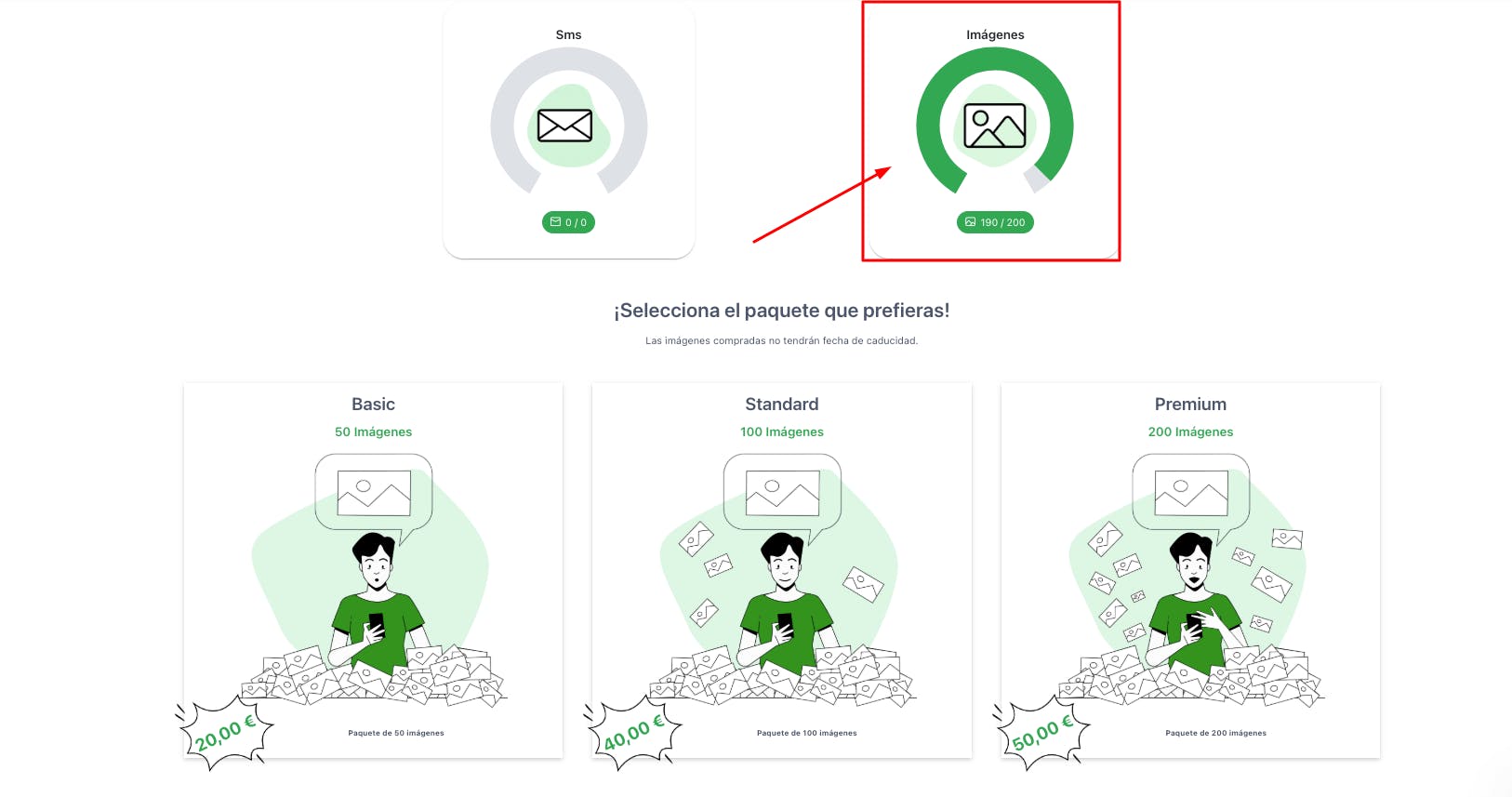 Sms

0 / 0

Imágenes

190 / 200

¡Selecciona el paquete que prefieras!

Las imágenes compradas no tendrán fecha de caducidad.

Basic

50 Imágenes

20,00 €

Paquete de 50 imágenes

Standard

100 Imágenes

40,00 €

Paquete de 100 imágenes

Premium

200 Imágenes

50,00 €

Paquete de 200 imágenes