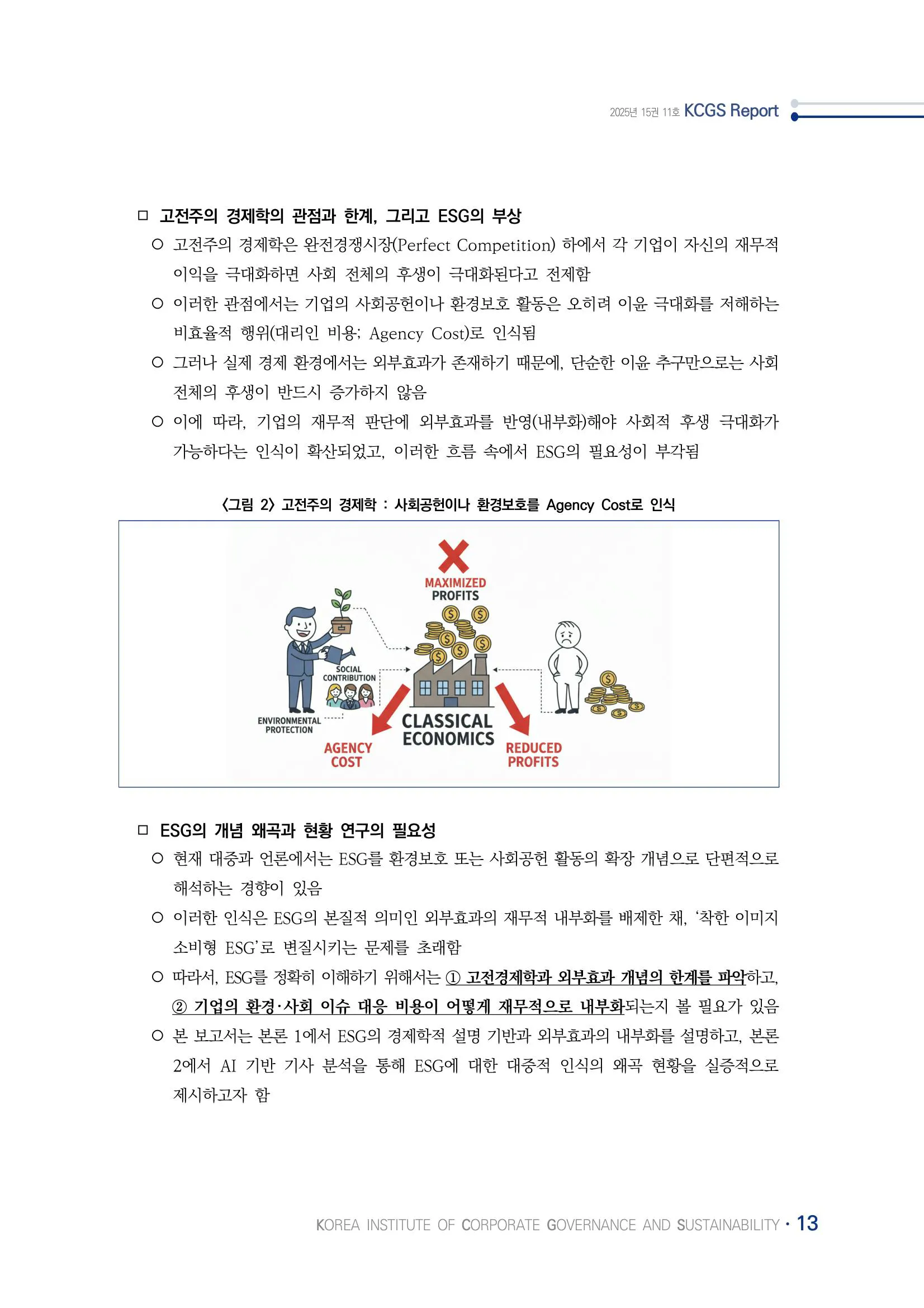 2025년 15권 11호 KCGS Report

□ 고전주의 경제학의 관점과 한계, 그리고 ESG의 부상

○ 고전주의 경제학은 완전경쟁시장(Perfect Competition) 하에서 각 기업이 자신의 재무적 이익을 극대화하면 사회 전체의 후생이 극대화된다고 전제함

○ 이러한 관점에서는 기업의 사회공헌이나 환경보호 활동은 오히려 이윤 극대화를 저해하는 비효율적 행위(대리인 비용; Agency Cost)로 인식됨

○ 그러나 실제 경제 환경에서는 외부효과가 존재하기 때문에, 단순한 이윤 추구만으로는 사회 전체의 후생이 반드시 증가하지 않음

○ 이에 따라, 기업의 재무적 판단에 외부효과를 반영(내부화)해야 사회적 후생 극대화가 가능하다는 인식이 확산되었고, 이러한 흐름 속에서 ESG의 필요성이 부각됨

〈그림 2〉 고전주의 경제학 : 사회공헌이나 환경보호를 Agency Cost로 인식

MAXIMIZED PROFITS
SOCIAL CONTRIBUTION
ENVIRONMENTAL PROTECTION
CLASSICAL ECONOMICS
AGENCY COST
REDUCED PROFITS

□ ESG의 개념 왜곡과 현황 연구의 필요성

○ 현재 대중과 언론에서는 ESG를 환경보호 또는 사회공헌 활동의 확장 개념으로 단편적으로 해석하는 경향이 있음

○ 이러한 인식은 ESG의 본질적 의미인 외부효과의 재무적 내부화를 배제한 채, '착한 이미지 소비형 ESG'로 변질시키는 문제를 초래함

○ 따라서, ESG를 정확히 이해하기 위해서는 ① 고전경제학과 외부효과 개념의 한계를 파악하고, ② 기업의 환경·사회 이슈 대응 비용이 어떻게 재무적으로 내부화되는지 볼 필요가 있음

○ 본 보고서는 본론 1에서 ESG의 경제학적 설명 기반과 외부효과의 내부화를 설명하고, 본론 2에서 AI 기반 기사 분석을 통해 ESG에 대한 대중적 인식의 왜곡 현황을 실증적으로 제시하고자 함

KOREA INSTITUTE OF CORPORATE GOVERNANCE AND SUSTAINABILITY · 13