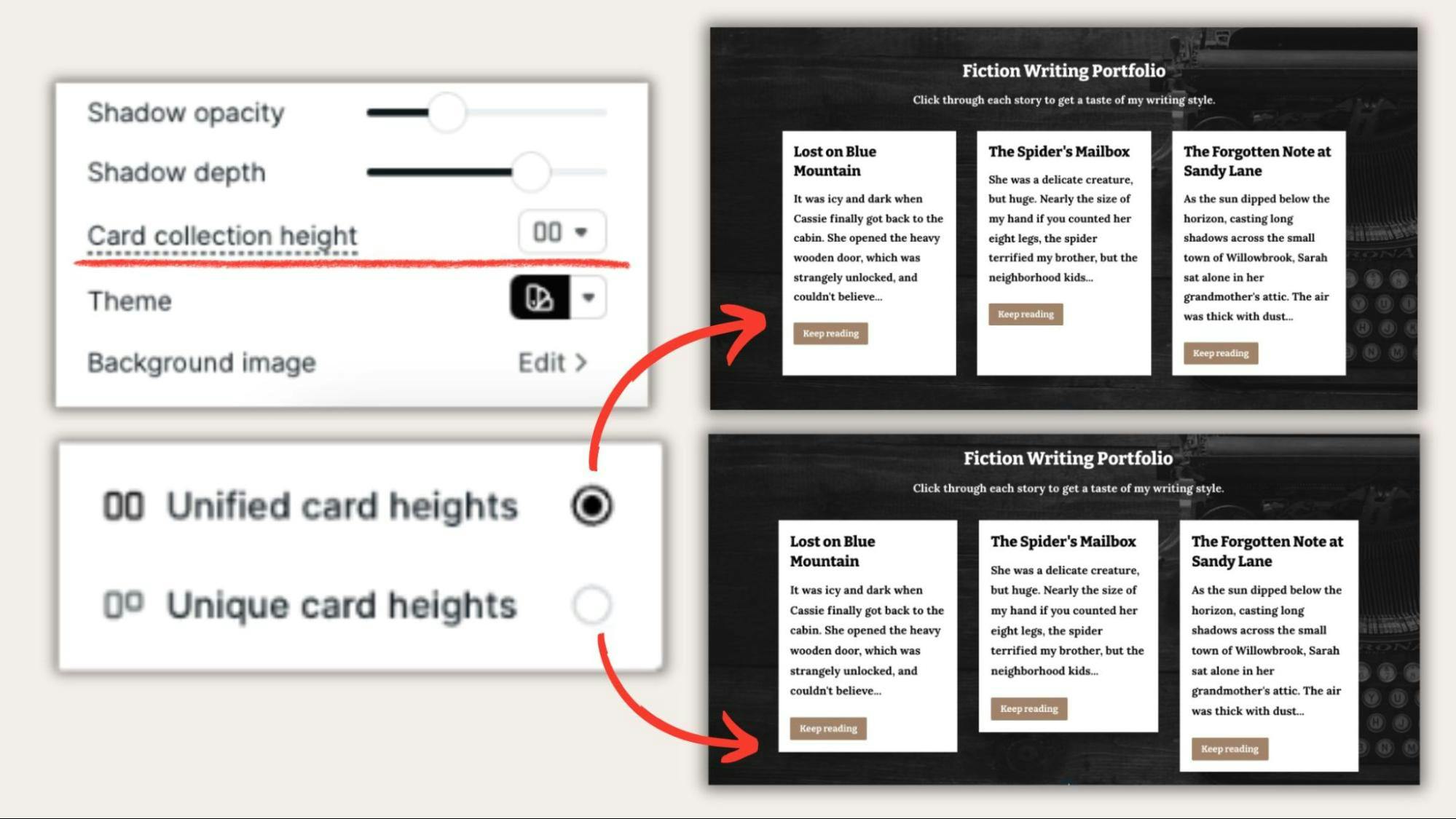 Shadow opacity

Shadow depth

Card collection height

Theme

Background image

Edit >

Unified card heights

Unique card heights

Fiction Writing Portfolio

Click through each story to get a taste of my writing style.

Lost on Blue Mountain

It was icy and dark when Cassie finally got back to the cabin. She opened the heavy wooden door, which was strangely unlocked, and couldn't believe...

Keep reading

The Spider's Mailbox

She was a delicate creature, but huge. Nearly the size of my hand if you counted her eight legs, the spider terrified my brother, but the neighborhood kids...

Keep reading

The Forgotten Note at Sandy Lane

As the sun dipped below the horizon, casting long shadows across the small town of Willowbrook, Sarah sat alone in her grandmother's attic. The air was thick with dust...

Keep reading

Fiction Writing Portfolio

Click through each story to get a taste of my writing style.

Lost on Blue Mountain

It was icy and dark when Cassie finally got back to the cabin. She opened the heavy wooden door, which was strangely unlocked, and couldn't believe...

Keep reading

The Spider's Mailbox

She was a delicate creature, but huge. Nearly the size of my hand if you counted her eight legs, the spider terrified my brother, but the neighborhood kids...

Keep reading

The Forgotten Note at Sandy Lane

As the sun dipped below the horizon, casting long shadows across the small town of Willowbrook, Sarah sat alone in her grandmother's attic. The air was thick with dust...

Keep reading