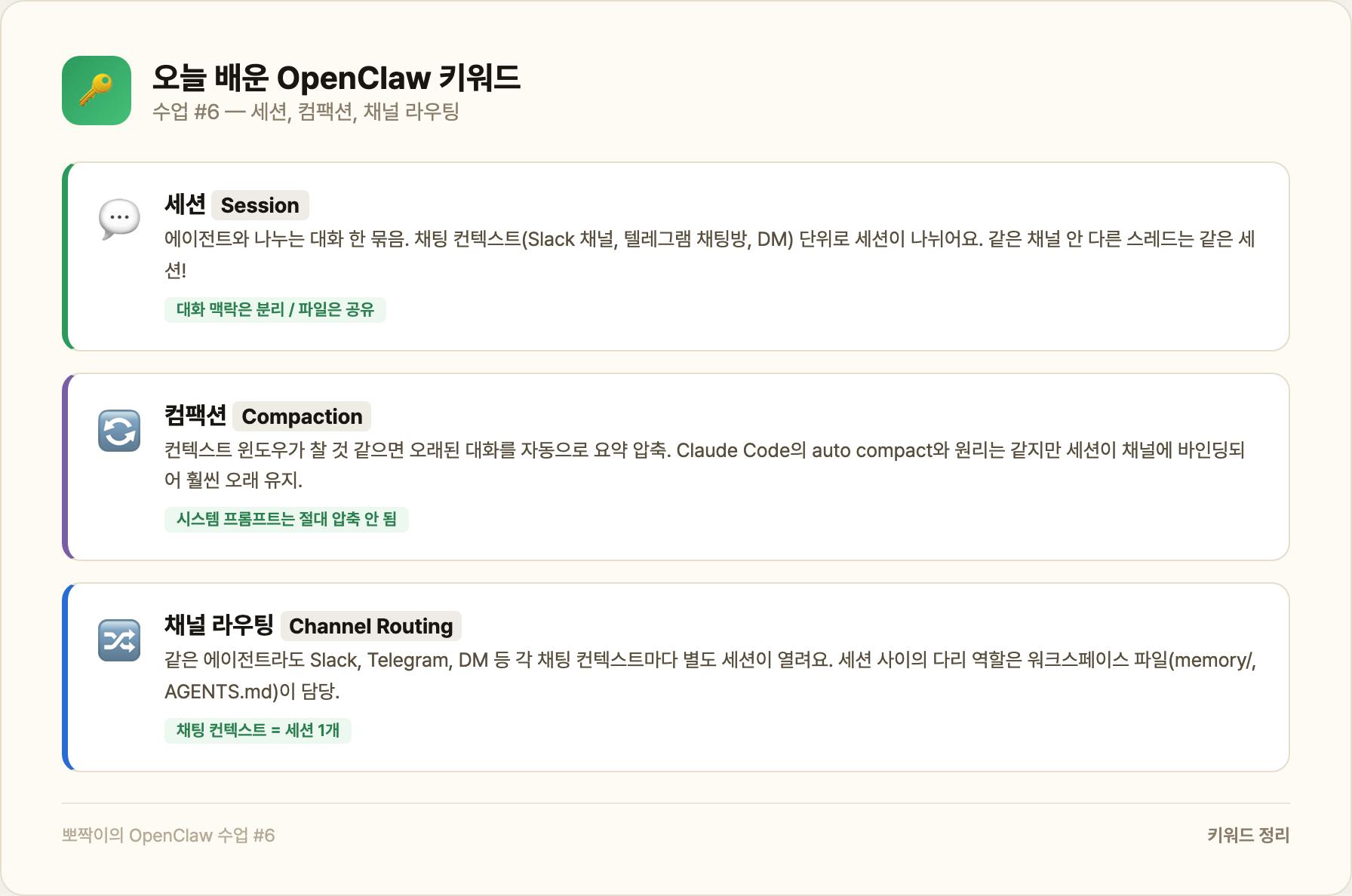 오늘 배운 OpenClaw 키워드

수업 #6 — 세션, 컴팩션, 채널 라우팅

세션 Session

에이전트와 나누는 대화 한 묶음. 채팅 컨텍스트(Slack 채널, 텔레그램 채팅방, DM) 단위로 세션이 나뉘어요. 같은 채널 안 다른 스레드는 같은 세션!

대화 맥락은 분리 / 파일은 공유

컴팩션 Compaction

컨텍스트 윈도우가 찰 것 같으면 오래된 대화를 자동으로 요약 압축. Claude Code의 auto compact와 원리는 같지만 세션이 채널에 바인딩되어 훨씬 오래 유지.

시스템 프롬프트는 절대 압축 안 됨

채널 라우팅 Channel Routing

같은 에이전트라도 Slack, Telegram, DM 등 각 채팅 컨텍스트마다 별도 세션이 열려요. 세션 사이의 다리 역할은 워크스페이스 파일(memory/, AGENTS.md)이 담당.

채팅 컨텍스트 = 세션 1개

뽀짝이의 OpenClaw 수업 #6

키워드 정리