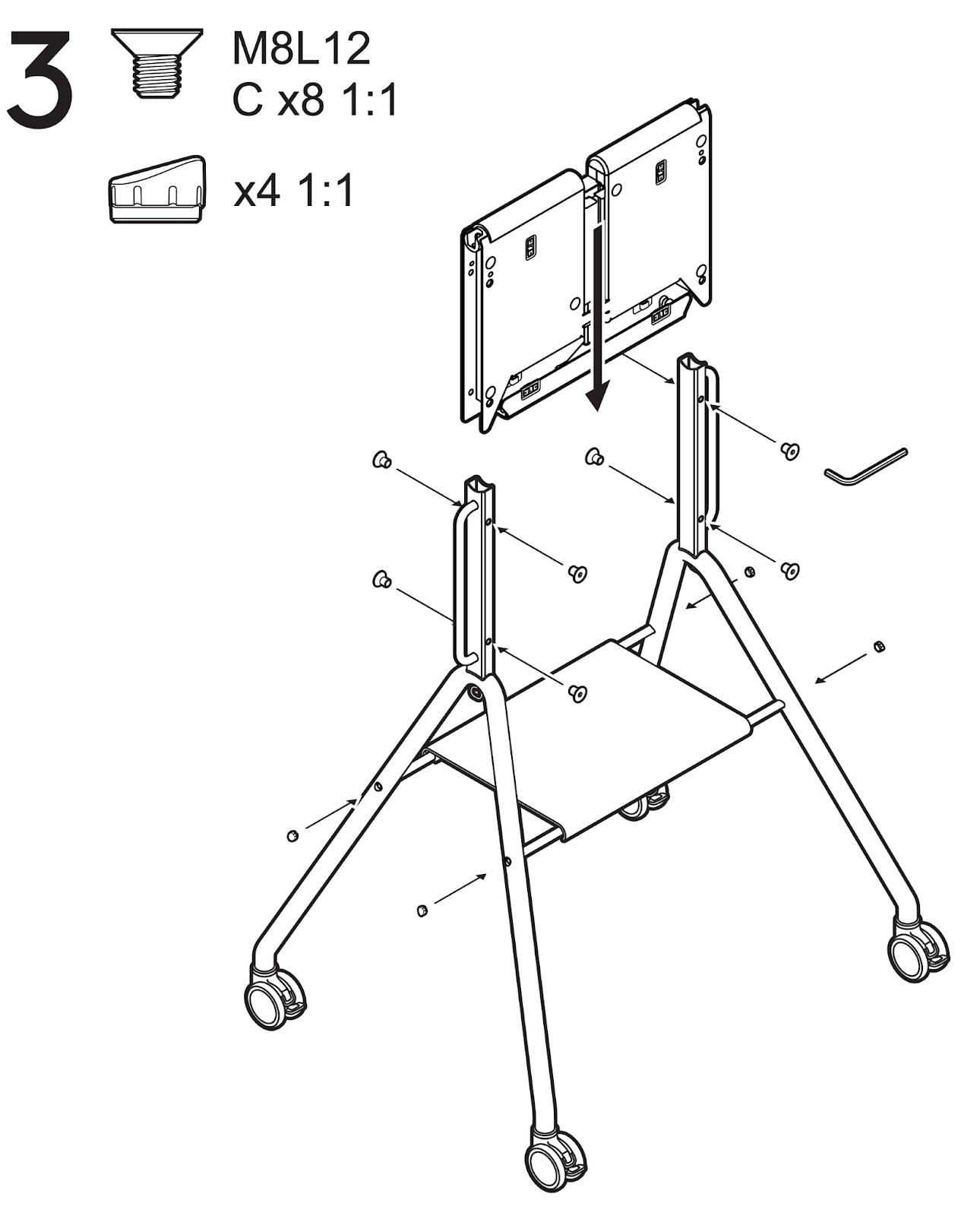 3

M8L12
C x8 1:1

x4 1:1