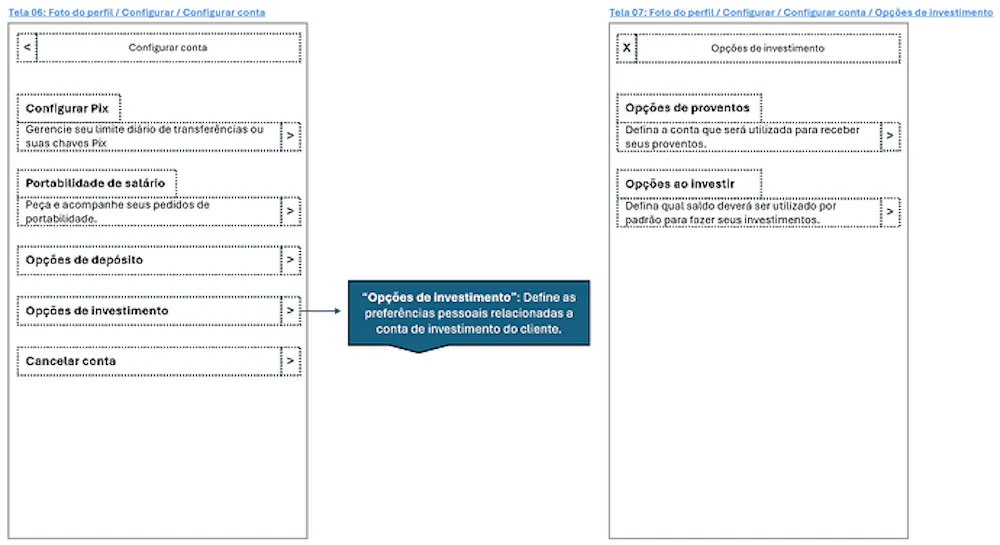 Tela 06: Foto do perfil / Configurar / Configurar conta

<

Configurar conta

Configurar Pix

Gerencie seu limite diário de transferências ou suas chaves Pix

>

Portabilidade de salário

Peça e acompanhe seus pedidos de portabilidade.

>

Opções de depósito

>

Opções de investimento

>

Cancelar conta

>

"Opções de investimento": Define as preferências pessoais relacionadas a conta de investimento do cliente.

Tela 07: Foto do perfil / Configurar / Configurar conta / Opções de investimento

X

Opções de investimento

Opções de proventos

Defina a conta que será utilizada para receber seus proventos.

>

Opções ao investir

Defina qual saldo deverá ser utilizado por padrão para fazer seus investimentos.

>