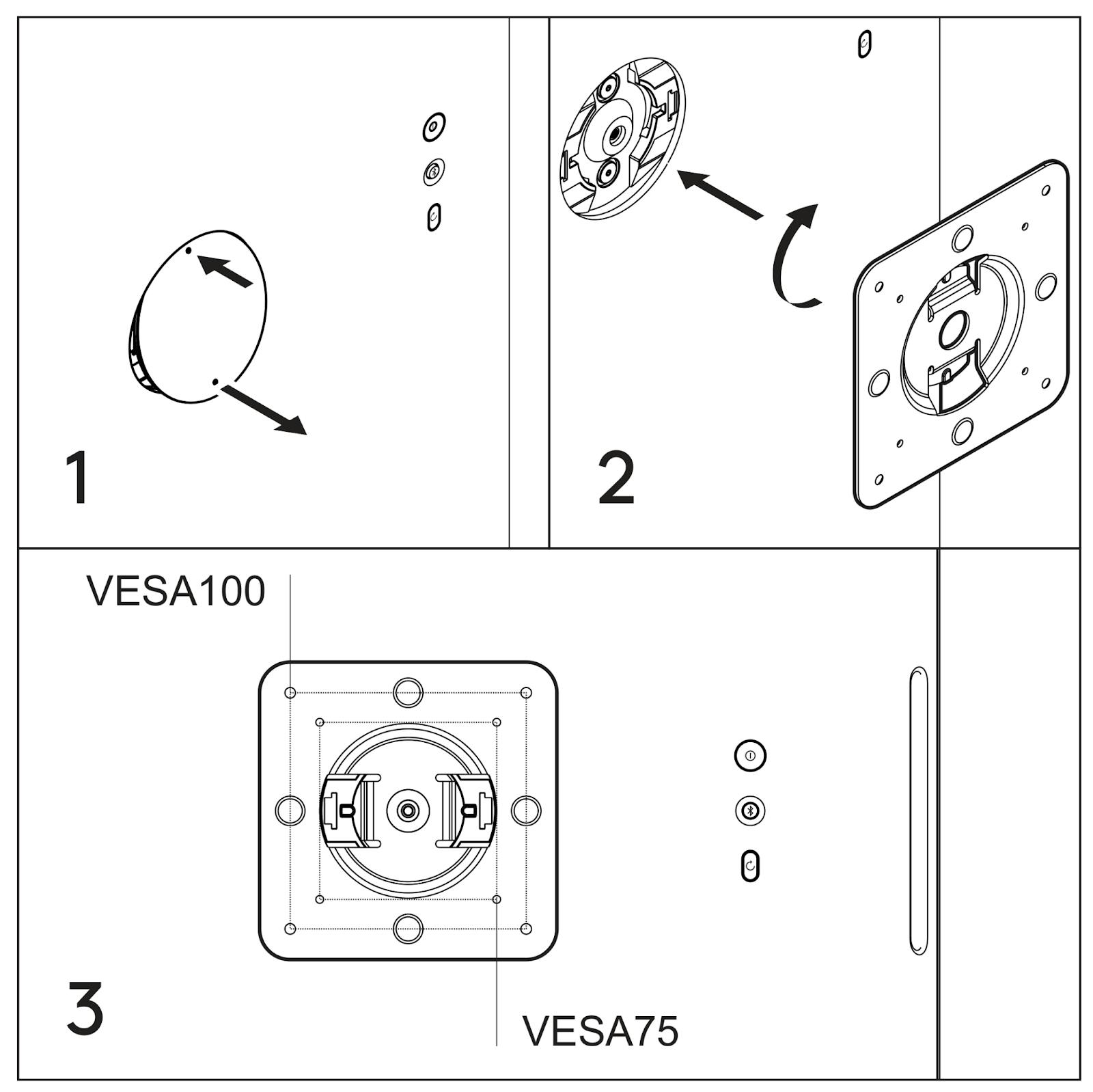 1

2

VESA100

3

VESA75