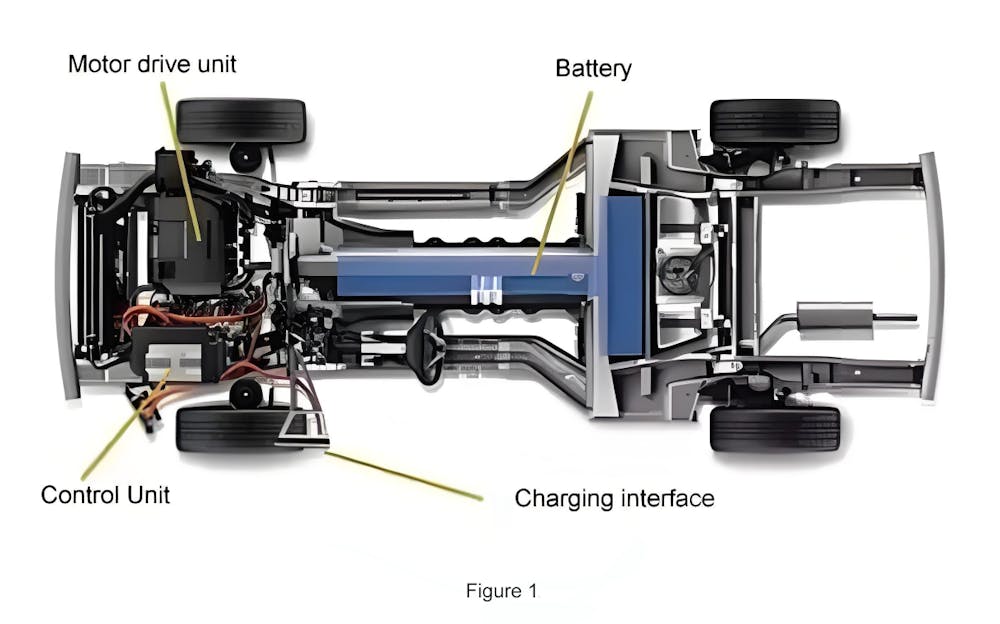 Motor drive unit

Battery

Control Unit

Charging interface

Figure 1