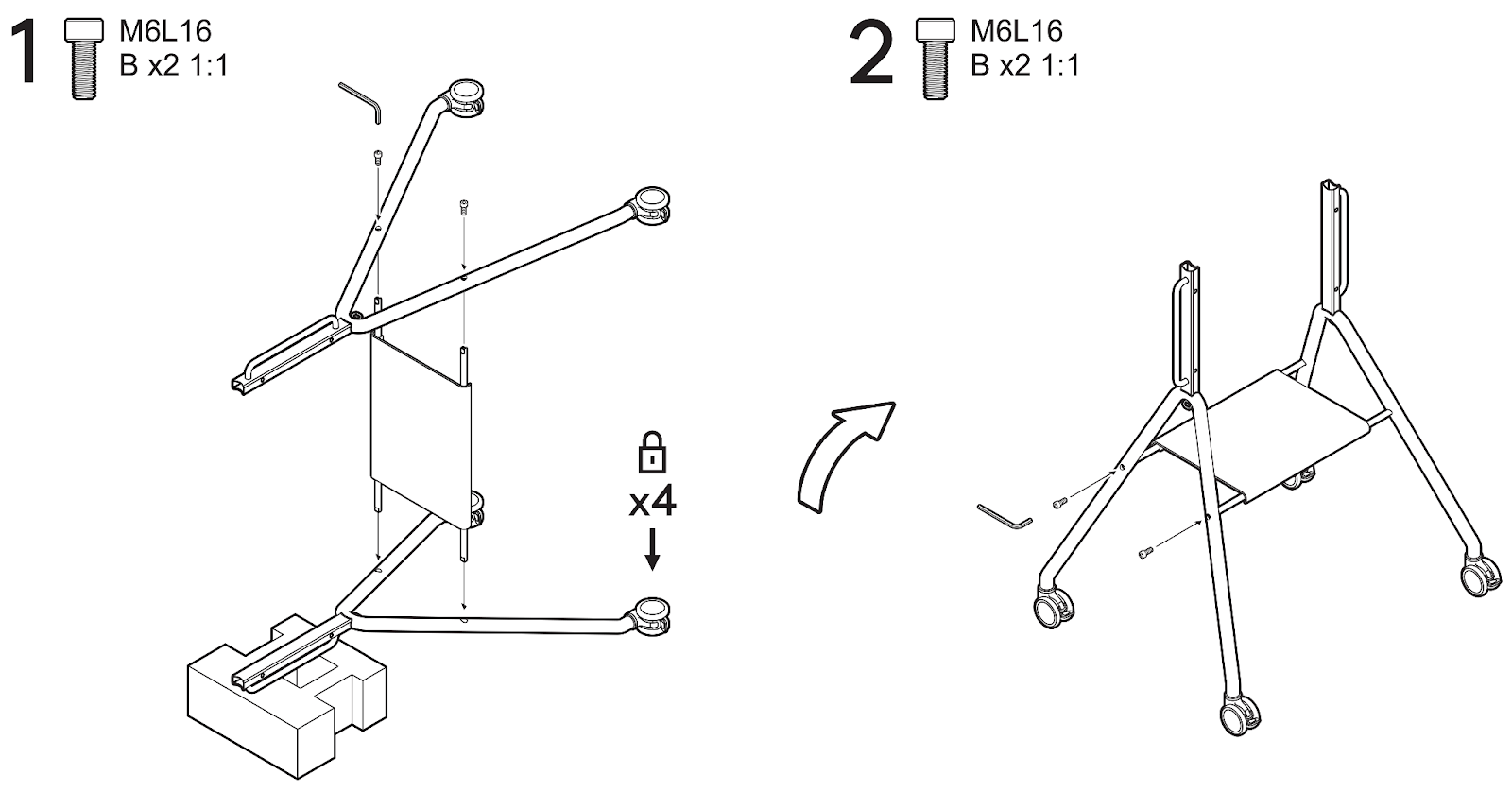 1 M6L16
B x2 1:1

x4

2 M6L16
B x2 1:1