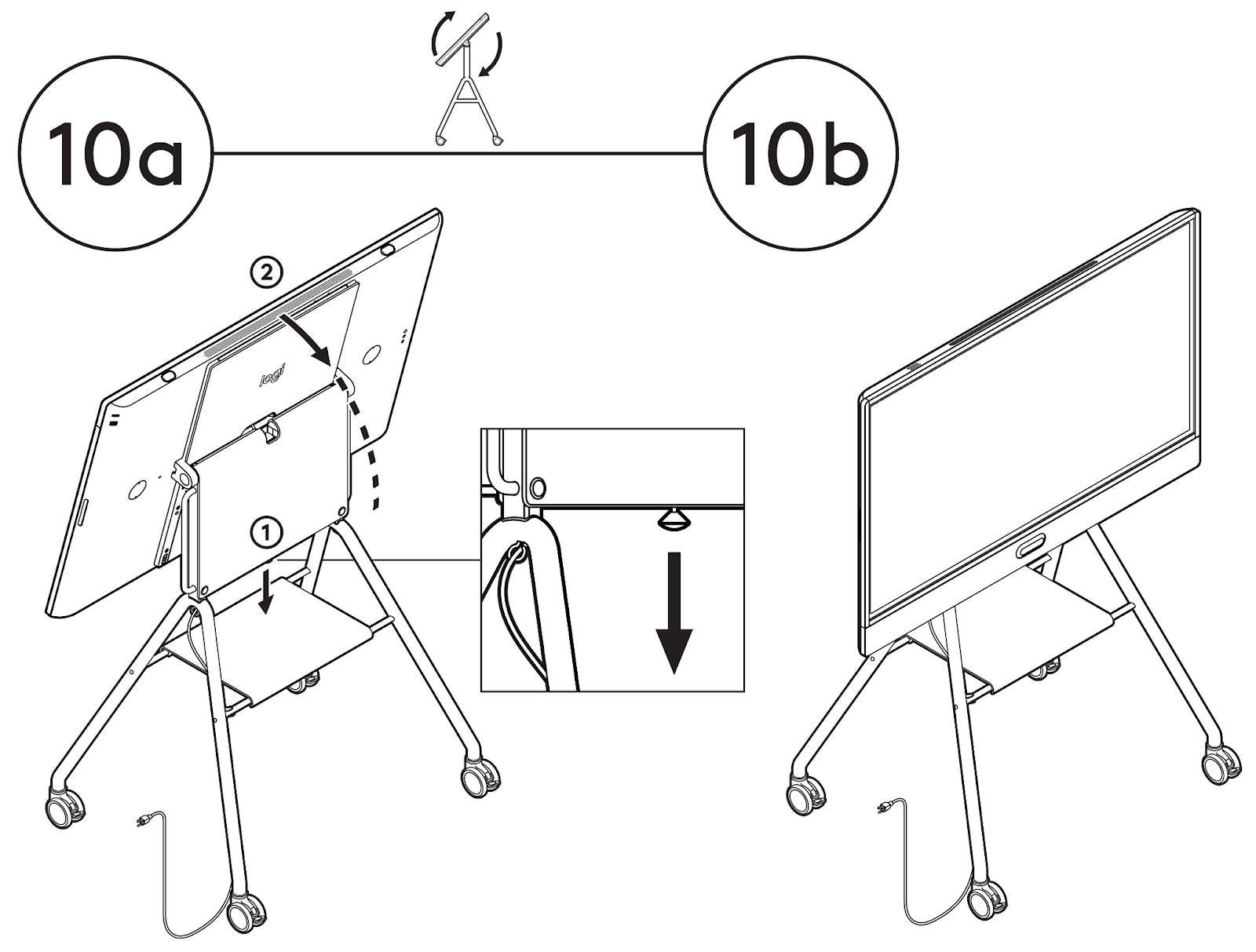 10a

10b

2

logi

1