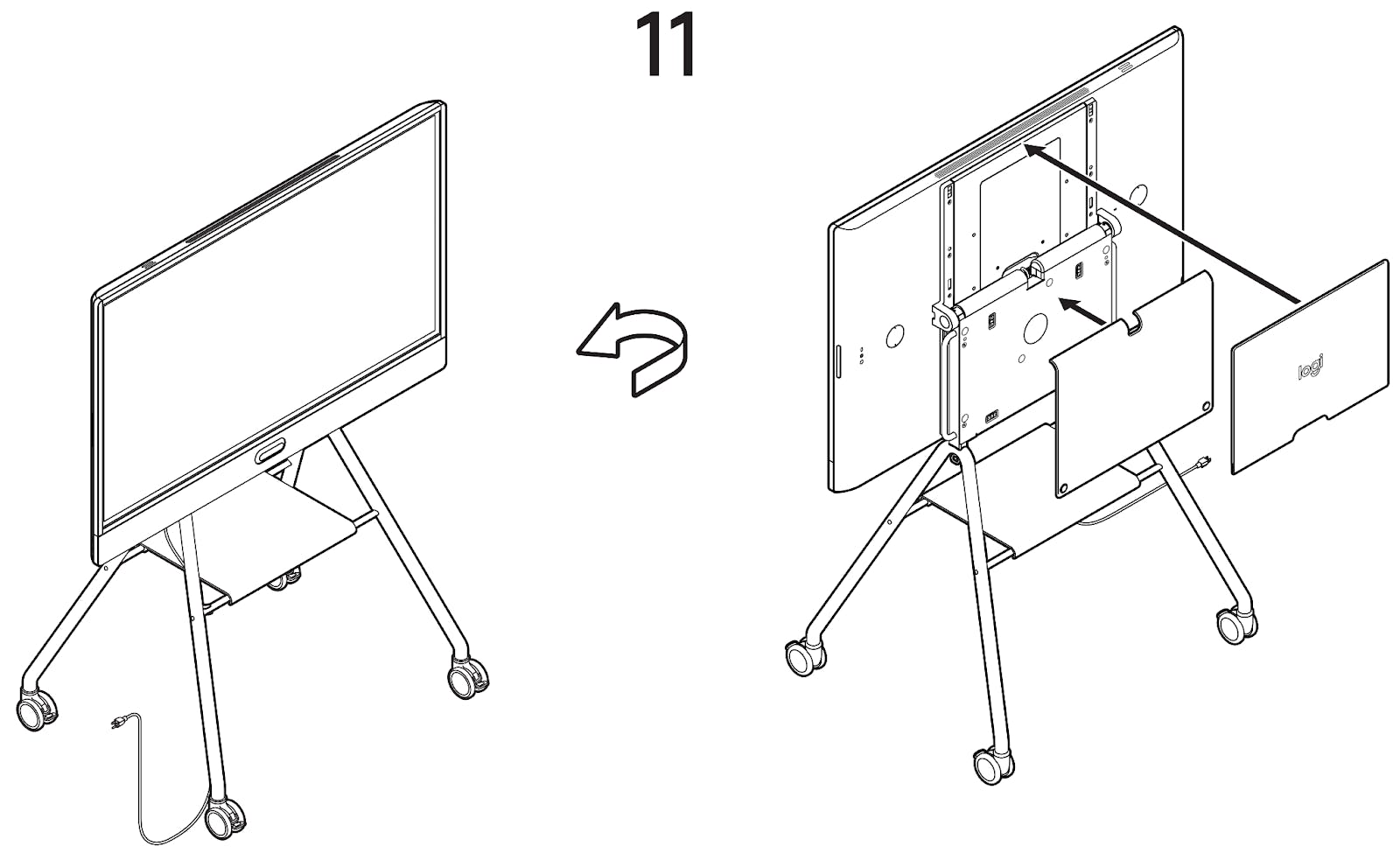 11

logi