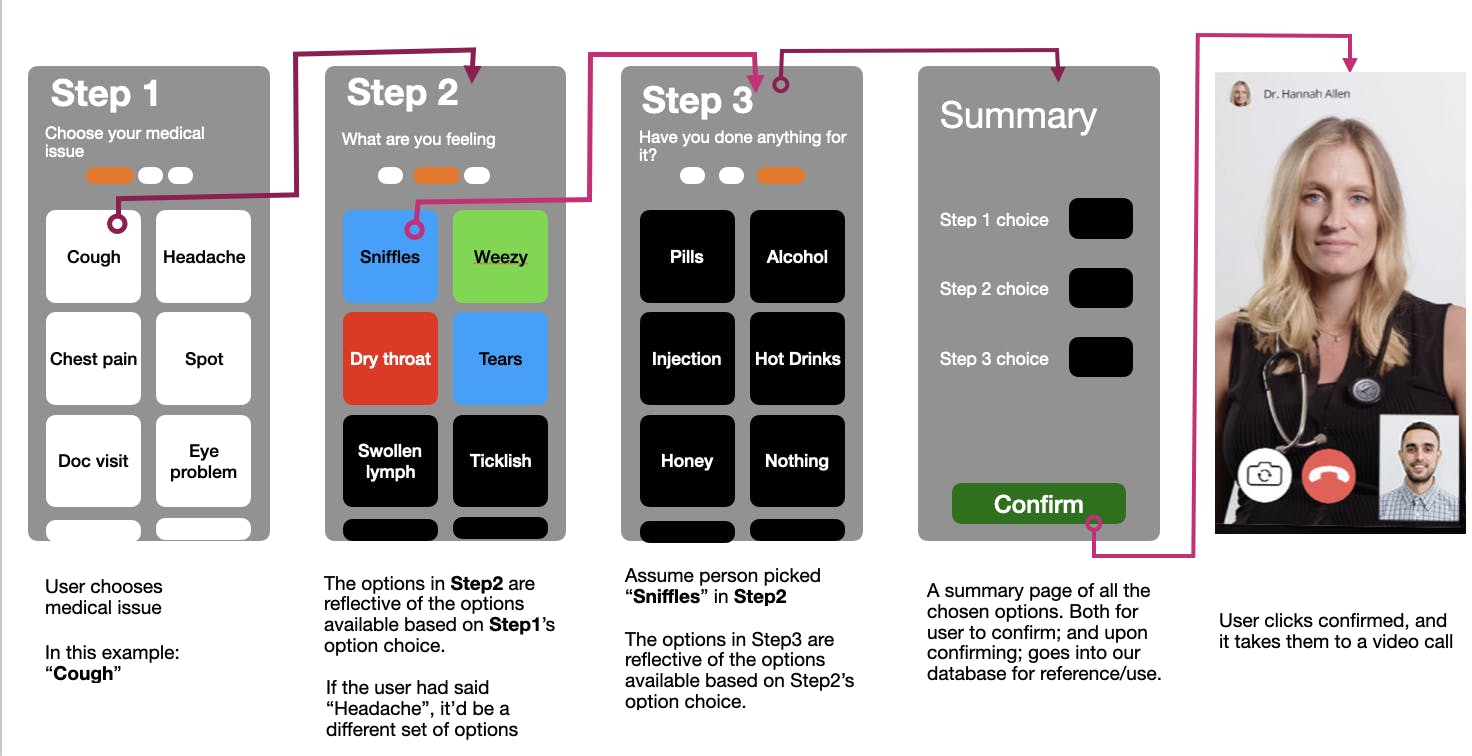 Step 1

Choose your medical issue

Cough
Headache
Chest pain
Spot
Doc visit
Eye problem

User chooses medical issue

In this example: "Cough"

Step 2

What are you feeling

Sniffles
Weezy
Dry throat
Tears
Swollen lymph
Ticklish

The options in Step2 are reflective of the options available based on Step1's option choice.

If the user had said "Headache", it'd be a different set of options

Step 3

Have you done anything for it?

Pills
Alcohol
Injection
Hot Drinks
Honey
Nothing

Assume person picked "Sniffles" in Step2

The options in Step3 are reflective of the options available based on Step2's option choice.

Summary

Step 1 choice
Step 2 choice
Step 3 choice

Confirm

A summary page of all the chosen options. Both for user to confirm; and upon confirming; goes into our database for reference/use.

Dr. Hannah Allen

User clicks confirmed, and it takes them to a video call