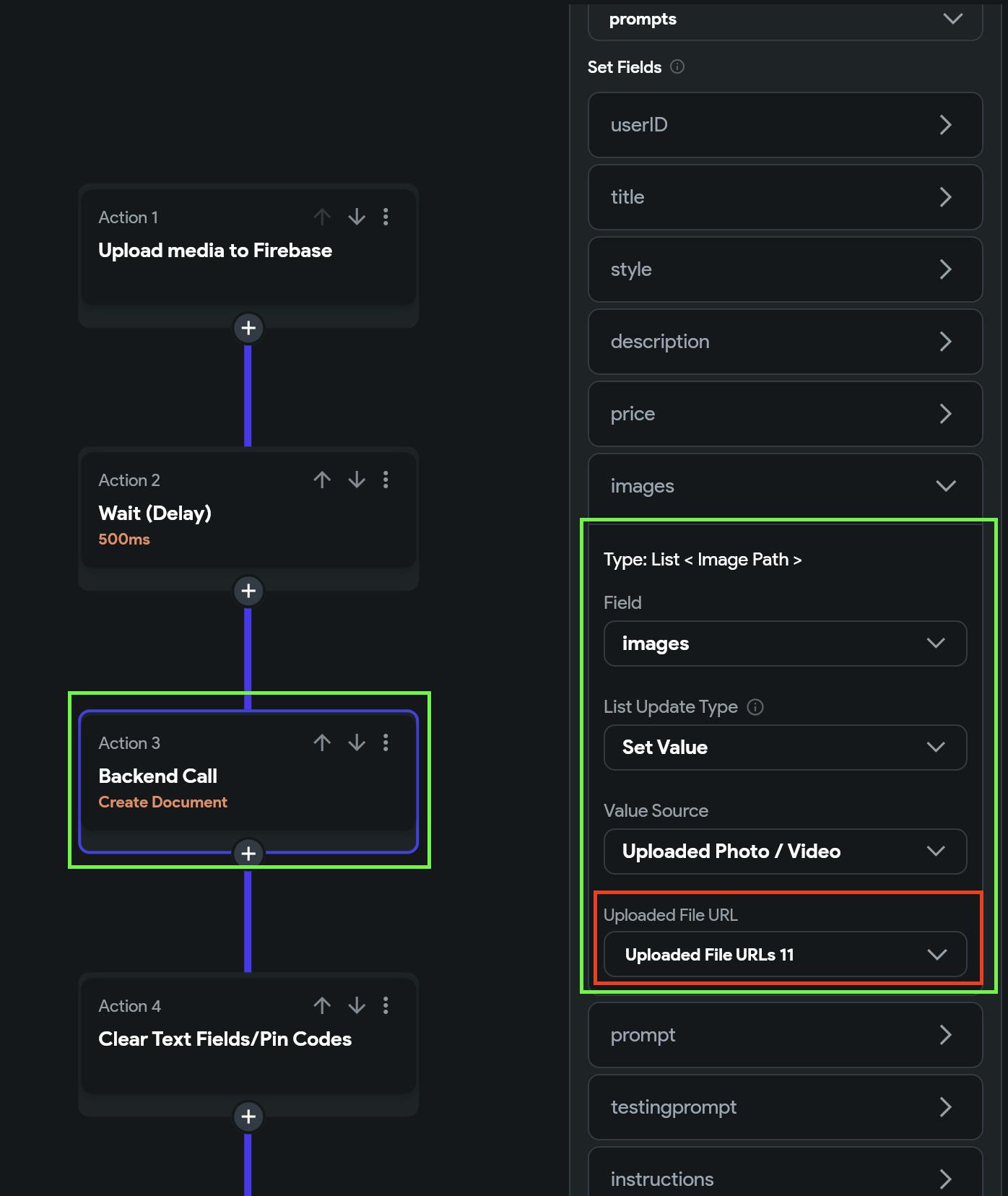 Action 1
Upload media to Firebase

Action 2
Wait (Delay)
500ms

Action 3
Backend Call
Create Document

Action 4
Clear Text Fields/Pin Codes

prompts

Set Fields

userID

title

style

description

price

images

Type: List < Image Path >

Field

images

List Update Type

Set Value

Value Source

Uploaded Photo / Video

Uploaded File URL

Uploaded File URLs 11

prompt

testingprompt

instructions