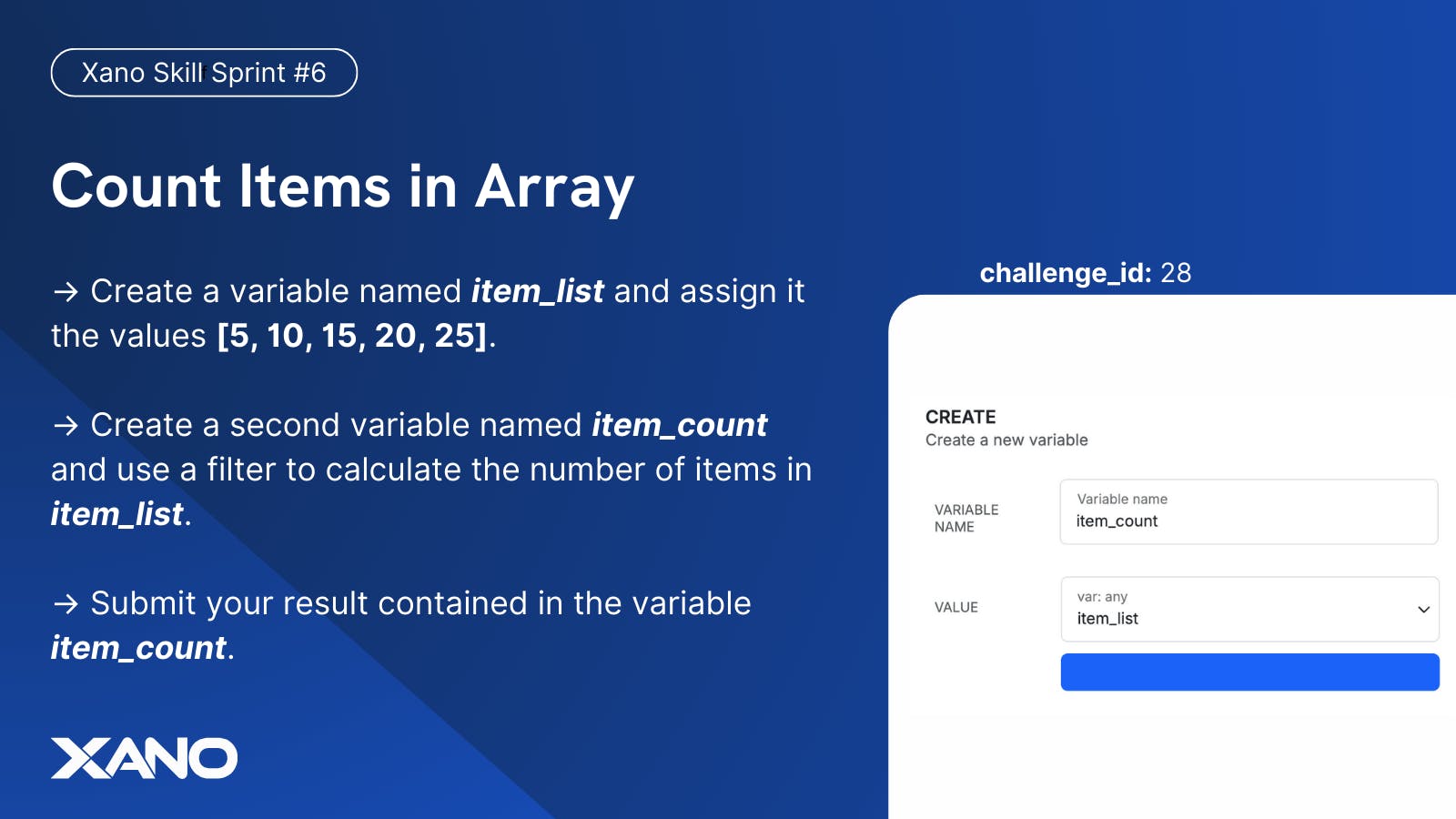 Xano Skill Sprint #6

Count Items in Array

→ Create a variable named item_list and assign it the values [5, 10, 15, 20, 25].

→ Create a second variable named item_count and use a filter to calculate the number of items in item_list.

→ Submit your result contained in the variable item_count.

XANO

challenge_id: 28

CREATE
Create a new variable

VARIABLE NAME
Variable name
item_count

VALUE
var: any
item_list