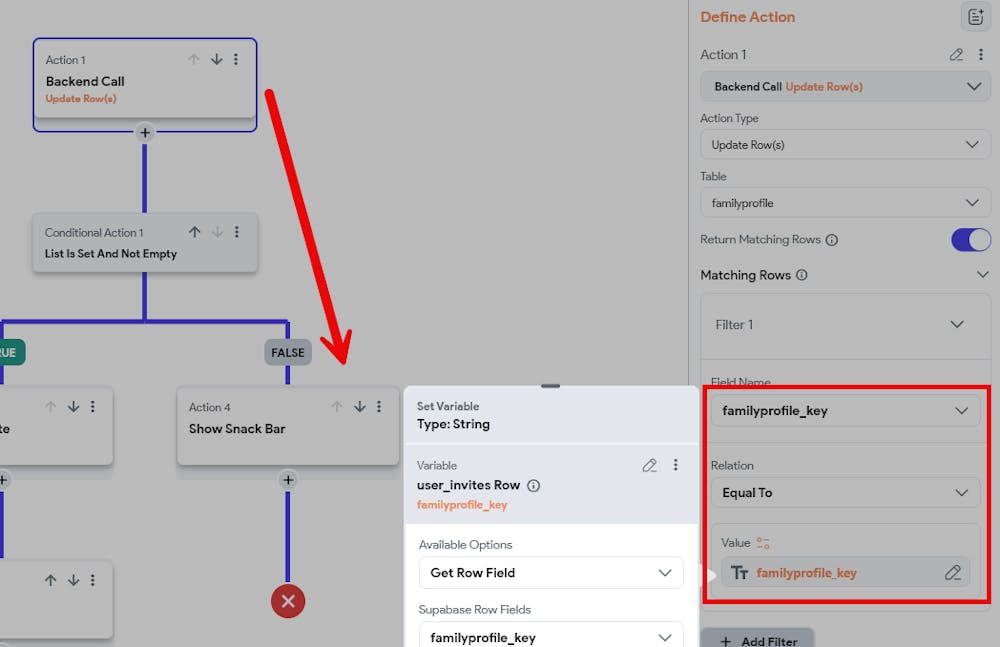 Action 1
Backend Call
Update Row(s)

Conditional Action 1
List Is Set And Not Empty

RUE

FALSE

te

Action 4
Show Snack Bar

Set Variable
Type: String

Variable
user_invites Row
familyprofile_key

Available Options
Get Row Field

Supabase Row Fields
familyprofile_key

Define Action

Action 1

Backend Call Update Row(s)

Action Type
Update Row(s)

Table
familyprofile

Return Matching Rows

Matching Rows

Filter 1

Field Name
familyprofile_key

Relation
Equal To

Value
familyprofile_key

+ Add Filter