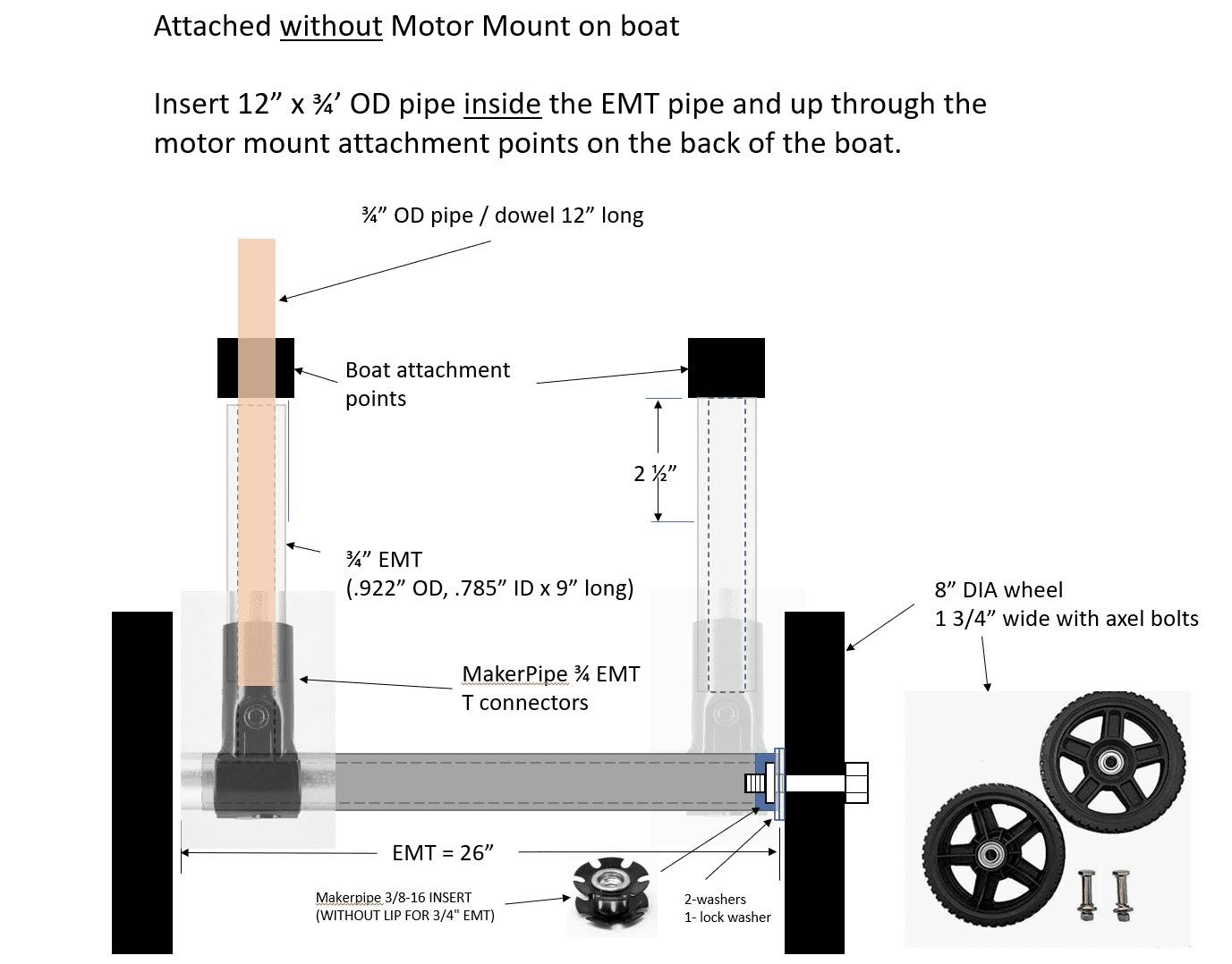 Attached without Motor Mount on boat

Insert 12” x ¾’ OD pipe inside the EMT pipe and up through the motor mount attachment points on the back of the boat.

¾” OD pipe / dowel 12” long

Boat attachment points

2 ½”

¾” EMT
(.922” OD, .785” ID x 9” long)

8” DIA wheel
1 3/4” wide with axel bolts

MakerPipe ¾ EMT
T connectors

EMT = 26”

Makerpipe 3/8-16 INSERT
(WITHOUT LIP FOR 3/4" EMT)

2-washers
1- lock washer