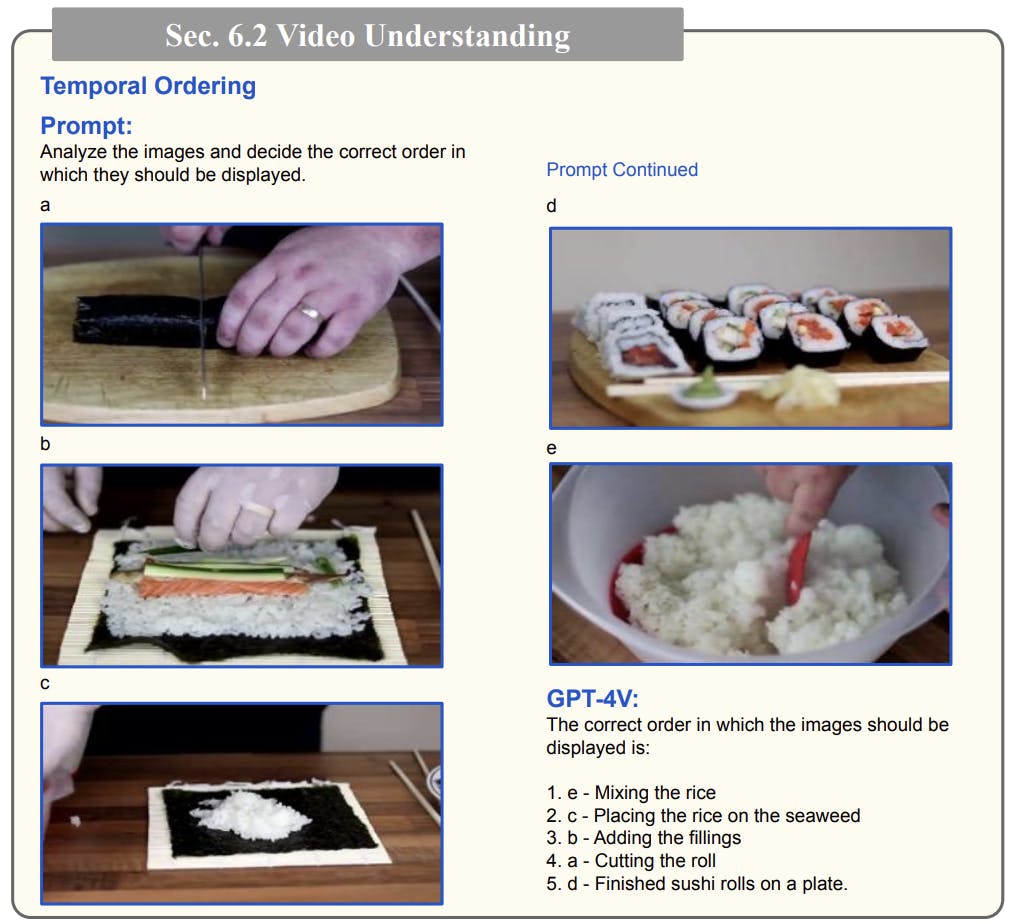 Sec. 6.2 Video Understanding

Temporal Ordering

Prompt:
Analyze the images and decide the correct order in which they should be displayed.

a

b

c

Prompt Continued

d

e

GPT-4V:
The correct order in which the images should be displayed is:

1. e - Mixing the rice
2. c - Placing the rice on the seaweed
3. b - Adding the fillings
4. a - Cutting the roll
5. d - Finished sushi rolls on a plate.