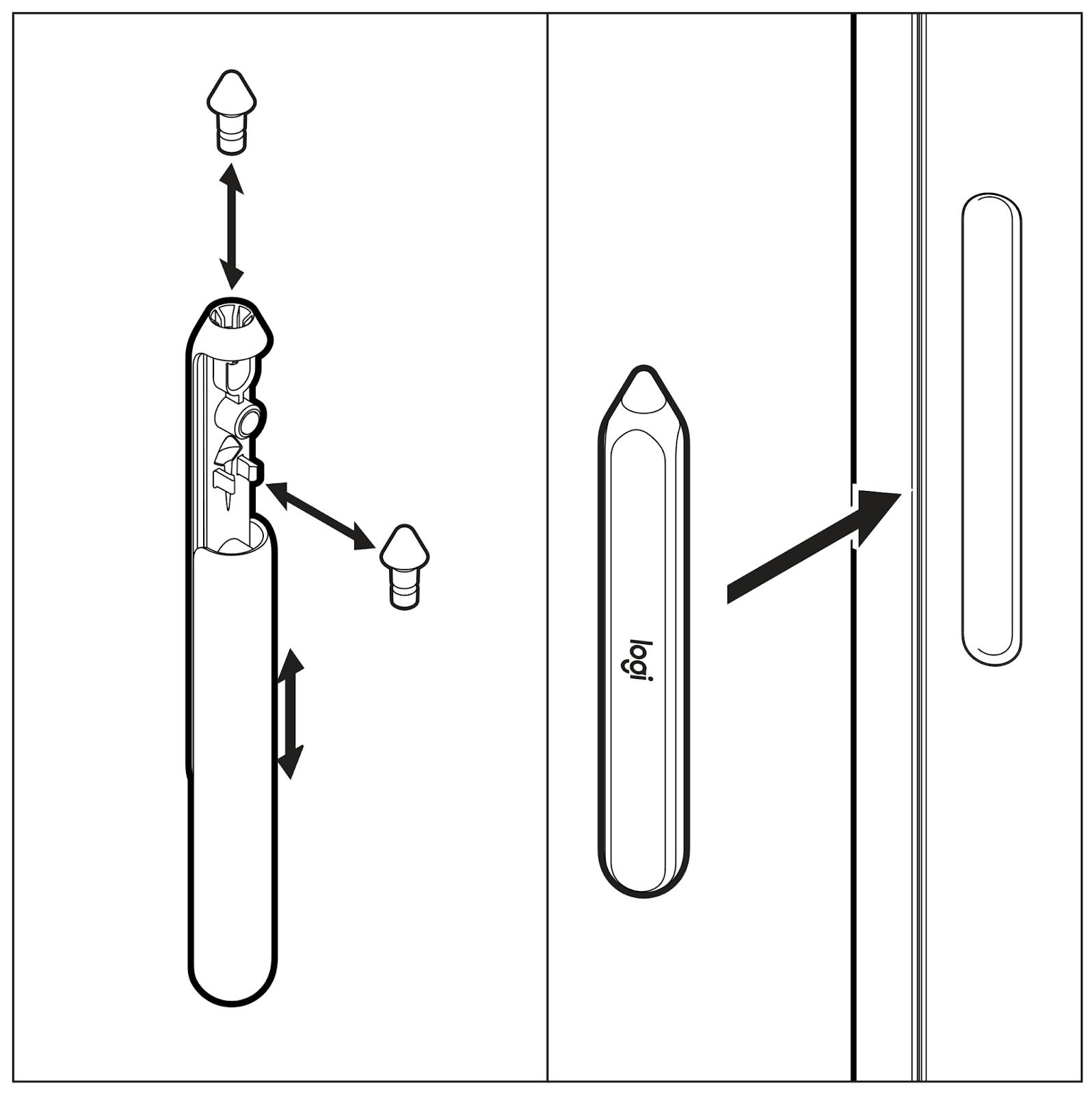 logi