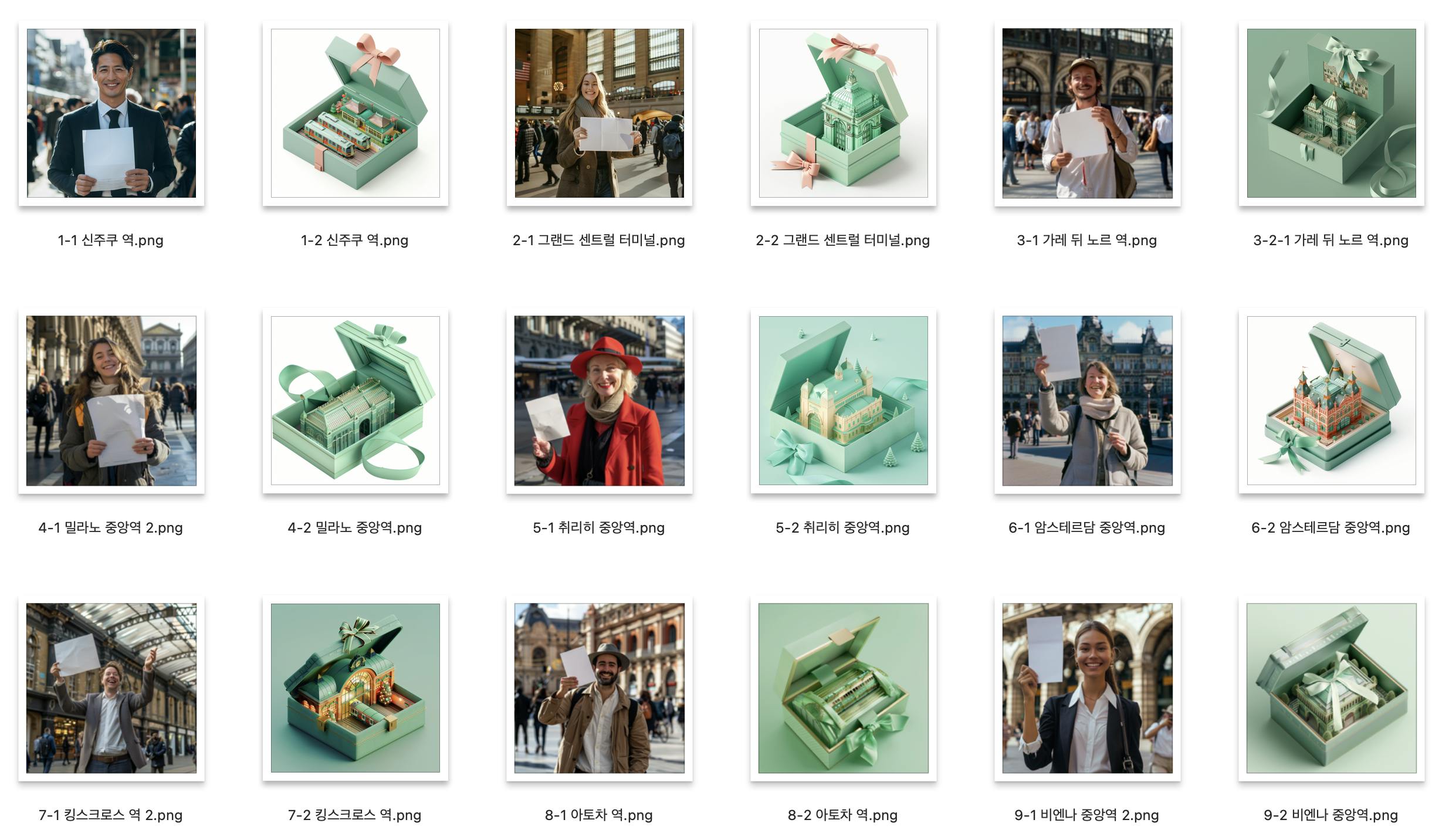 1-1 신주쿠 역.png

1-2 신주쿠 역.png

2-1 그랜드 센트럴 터미널.png

2-2 그랜드 센트럴 터미널.png

3-1 가레 뒤 노르 역.png

3-2-1 가레 뒤 노르 역.png

4-1 밀라노 중앙역 2.png

4-2 밀라노 중앙역.png

5-1 취리히 중앙역.png

5-2 취리히 중앙역.png

6-1 암스테르담 중앙역.png

6-2 암스테르담 중앙역.png

7-1 킹스크로스 역 2.png

7-2 킹스크로스 역.png

8-1 아토차 역.png

8-2 아토차 역.png

9-1 비엔나 중앙역 2.png

9-2 비엔나 중앙역.png