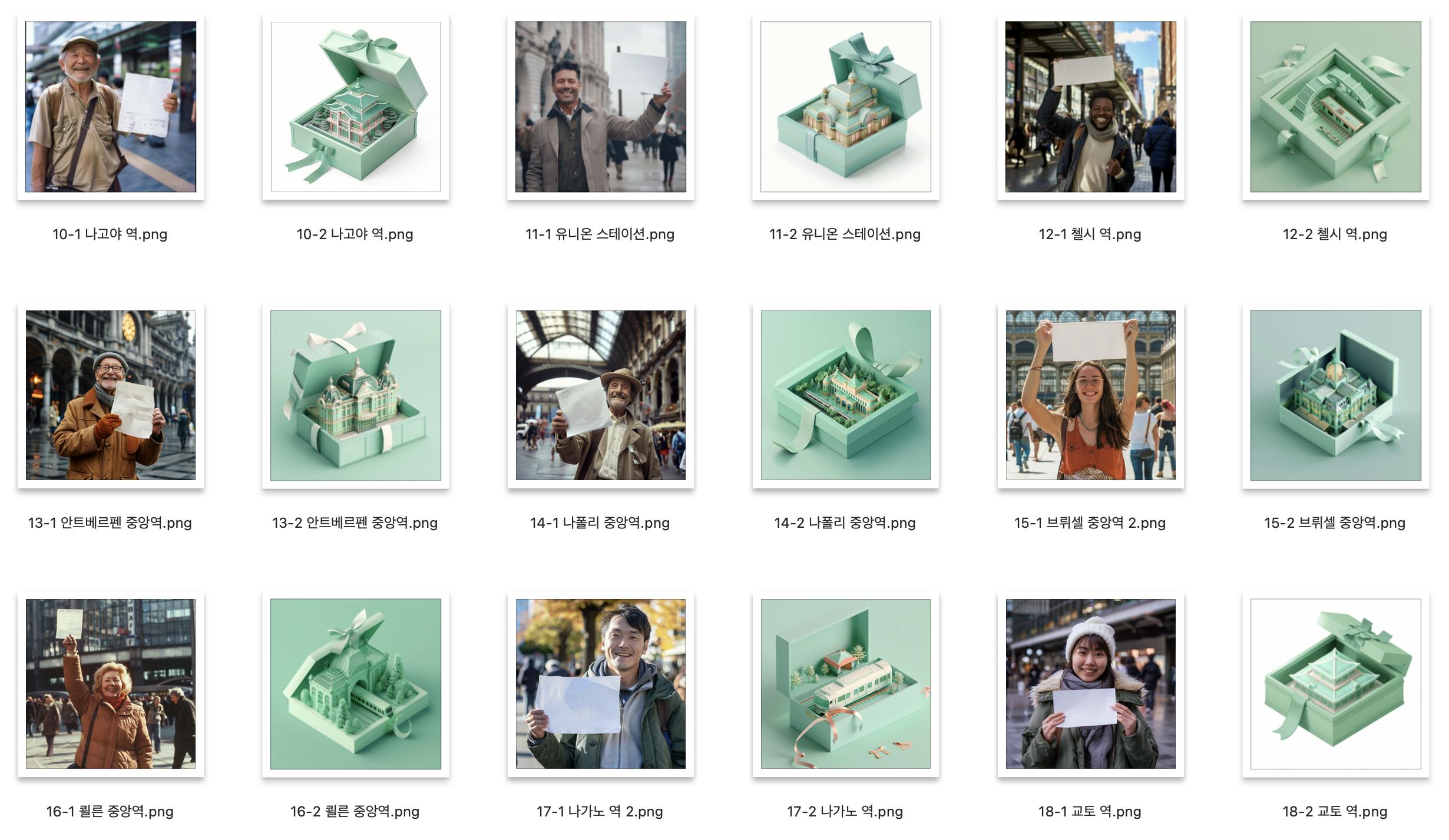 10-1 나고야 역.png

10-2 나고야 역.png

11-1 유니온 스테이션.png

11-2 유니온 스테이션.png

12-1 첼시 역.png

12-2 첼시 역.png

13-1 안트베르펜 중앙역.png

13-2 안트베르펜 중앙역.png

14-1 나폴리 중앙역.png

14-2 나폴리 중앙역.png

15-1 브뤼셀 중앙역 2.png

15-2 브뤼셀 중앙역.png

16-1 쾰른 중앙역.png

16-2 쾰른 중앙역.png

17-1 나가노 역 2.png

17-2 나가노 역.png

18-1 교토 역.png

18-2 교토 역.png