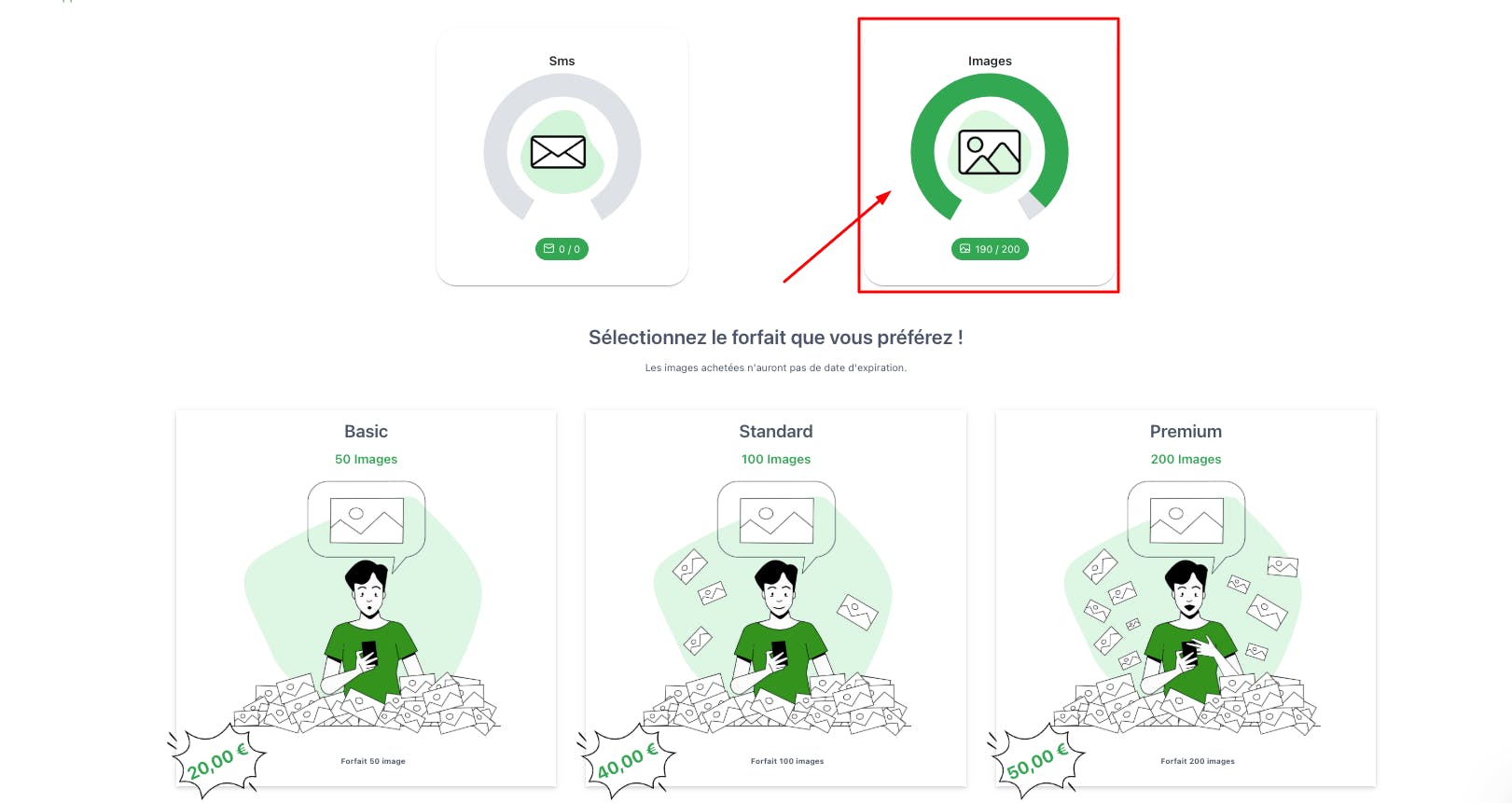 Sms

0 / 0

Images

190 / 200

Sélectionnez le forfait que vous préférez !

Les images achetées n'auront pas de date d'expiration.

Basic

50 Images

20,00 €

Forfait 50 image

Standard

100 Images

40,00 €

Forfait 100 images

Premium

200 Images

50,00 €

Forfait 200 images