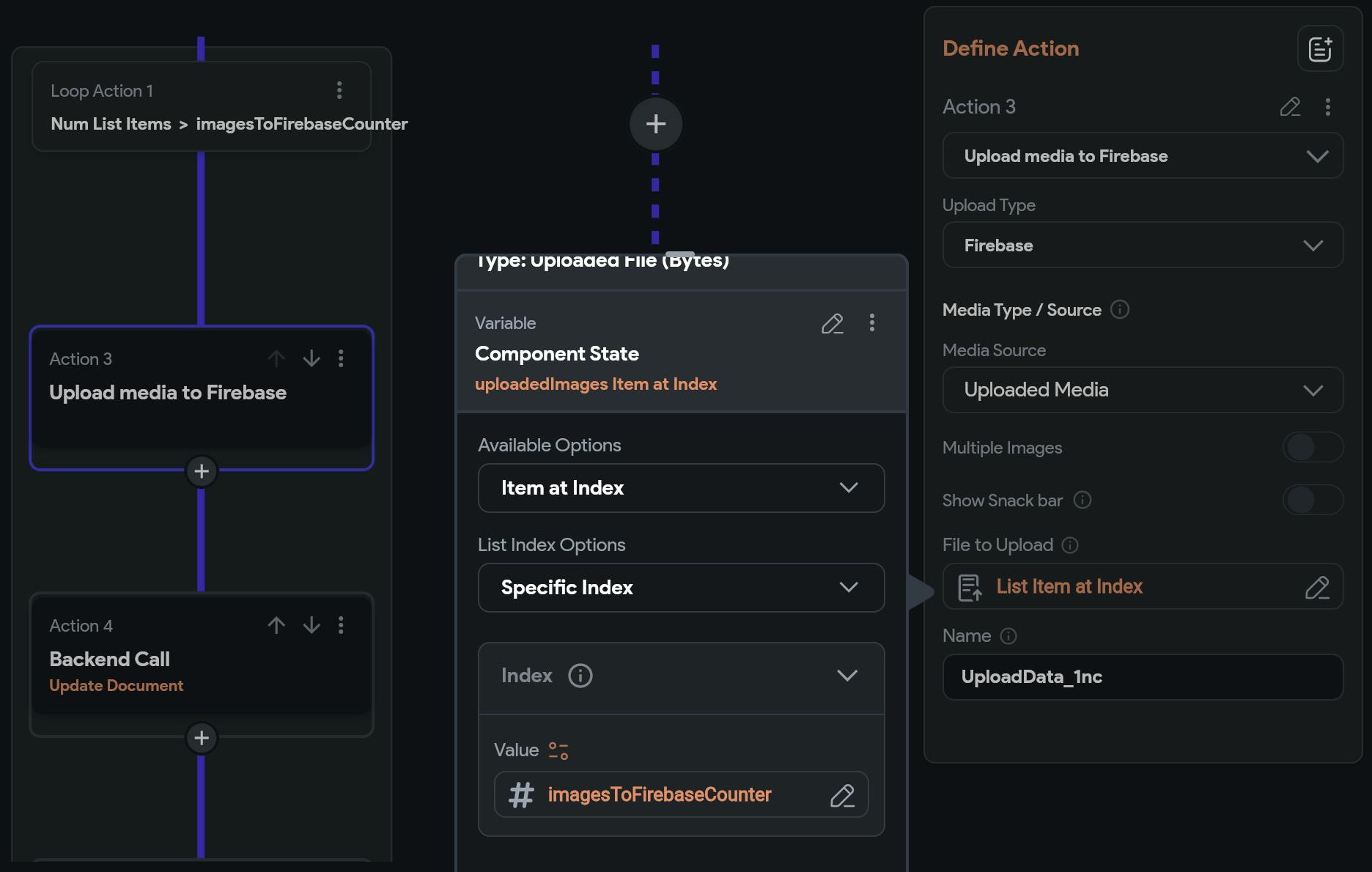 Loop Action 1
Num List Items > imagesToFirebaseCounter

Action 3
Upload media to Firebase

Action 4
Backend Call
Update Document

Type: Uploaded File (Bytes)

Variable
Component State
uploadedImages Item at Index

Available Options
Item at Index

List Index Options
Specific Index

Index

Value
imagesToFirebaseCounter

Define Action

Action 3
Upload media to Firebase

Upload Type
Firebase

Media Type / Source

Media Source
Uploaded Media

Multiple Images

Show Snack bar

File to Upload
List Item at Index

Name
UploadData_1nc