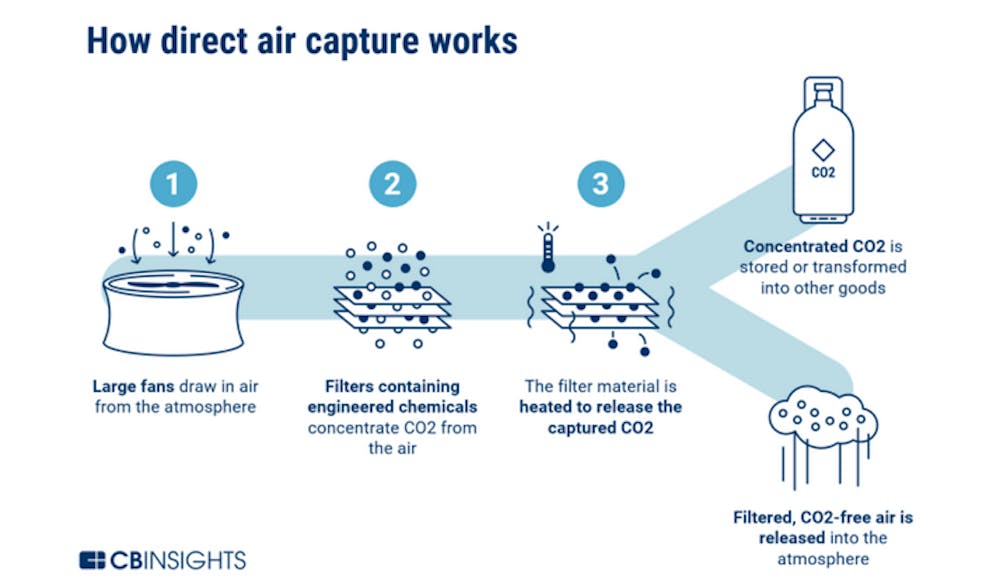 How direct air capture works

1

Large fans draw in air from the atmosphere

2

Filters containing engineered chemicals concentrate CO2 from the air

3

The filter material is heated to release the captured CO2

CO2

Concentrated CO2 is stored or transformed into other goods

Filtered, CO2-free air is released into the atmosphere

CBINSIGHTS