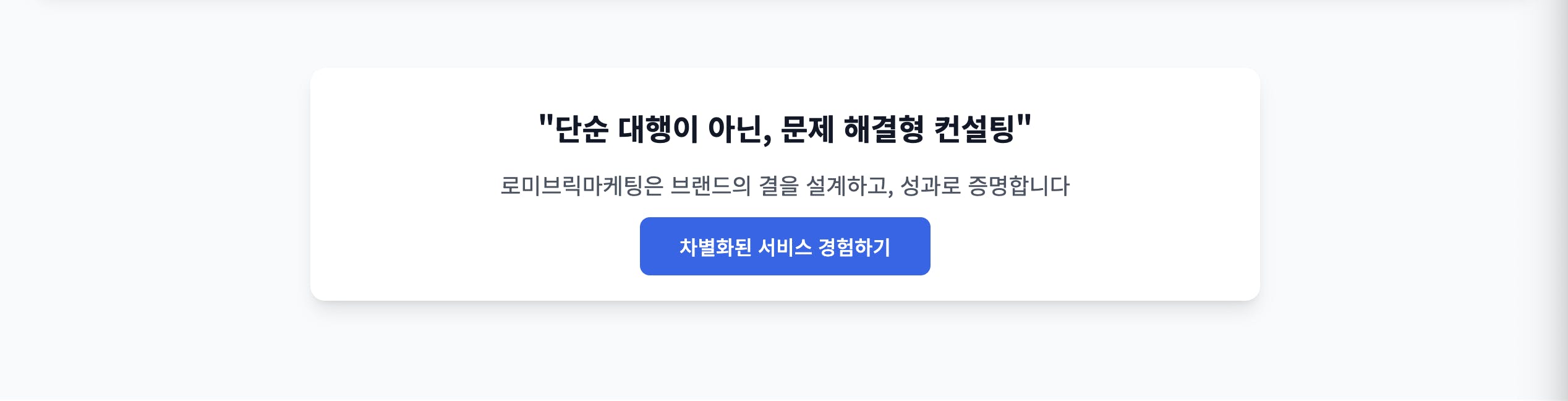 "단순 대행이 아닌, 문제 해결형 컨설팅"

로미브릭마케팅은 브랜드의 결을 설계하고, 성과로 증명합니다

차별화된 서비스 경험하기