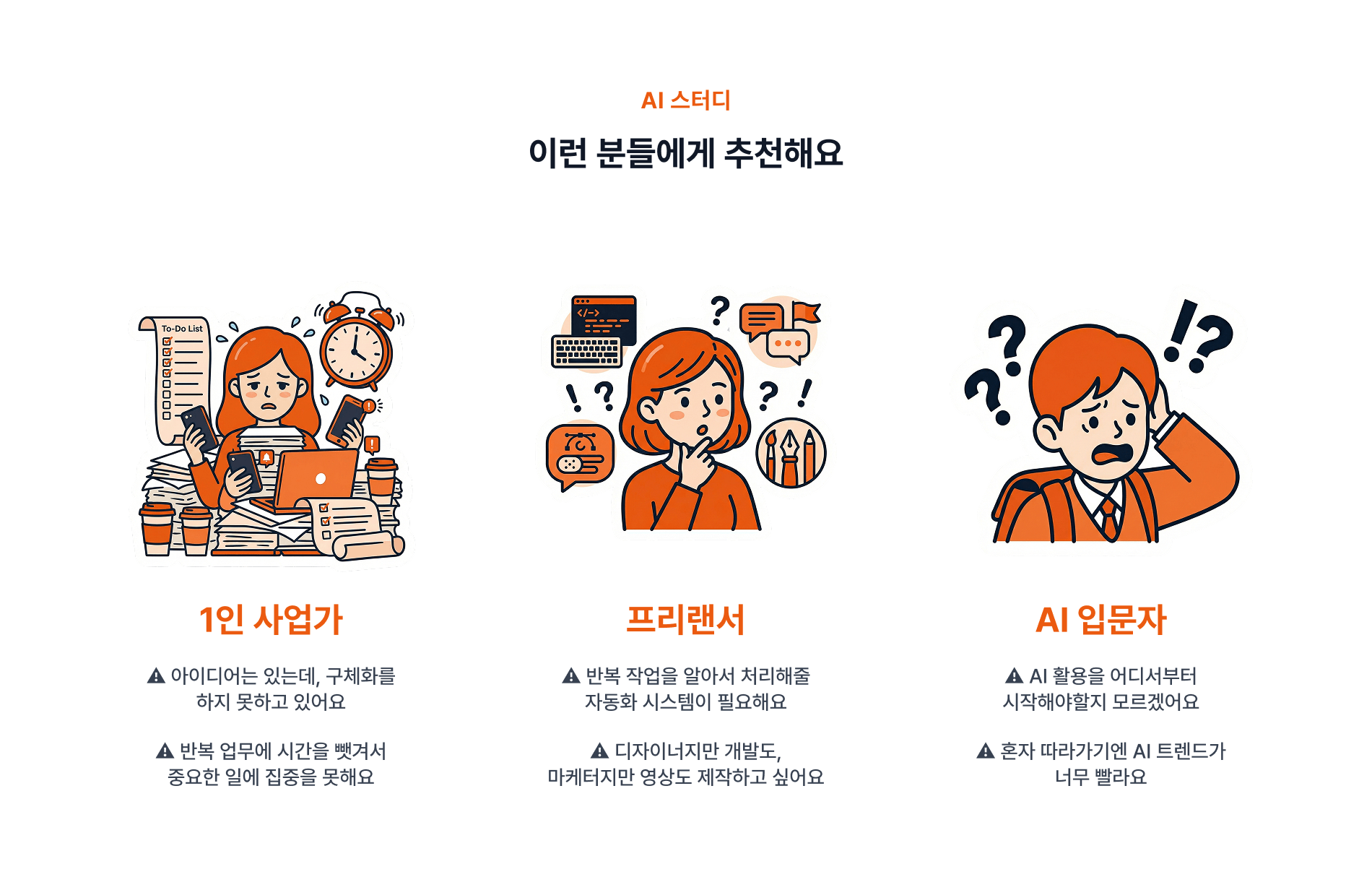 AI 스터디

이런 분들에게 추천해요

To-Do List

</->

1인 사업가

⚠ 아이디어는 있는데, 구체화를 하지 못하고 있어요

⚠ 반복 업무에 시간을 뺏겨서 중요한 일에 집중을 못해요

프리랜서

⚠ 반복 작업을 알아서 처리해줄 자동화 시스템이 필요해요

⚠ 디자이너지만 개발도, 마케터지만 영상도 제작하고 싶어요

AI 입문자

⚠ AI 활용을 어디서부터 시작해야할지 모르겠어요

⚠ 혼자 따라가기엔 AI 트렌드가 너무 빨라요