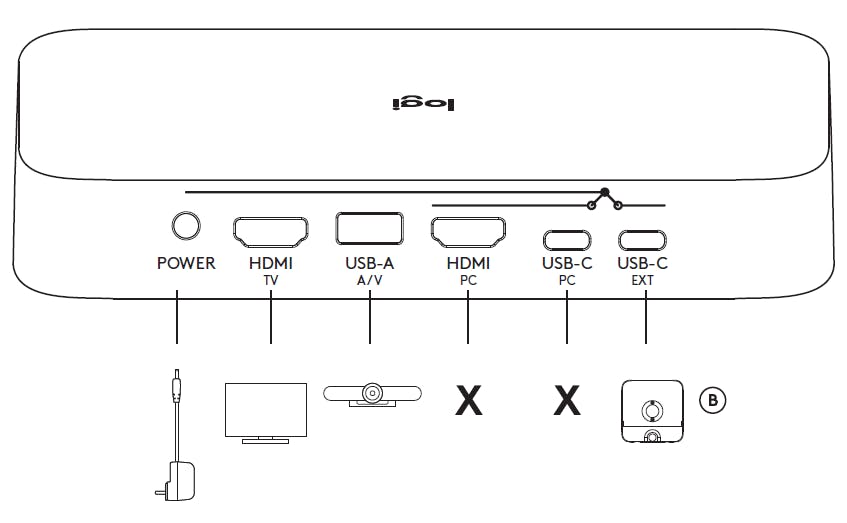 logi

POWER

HDMI
TV

USB-A
A/V

HDMI
PC

USB-C
PC

USB-C
EXT

X

X

B