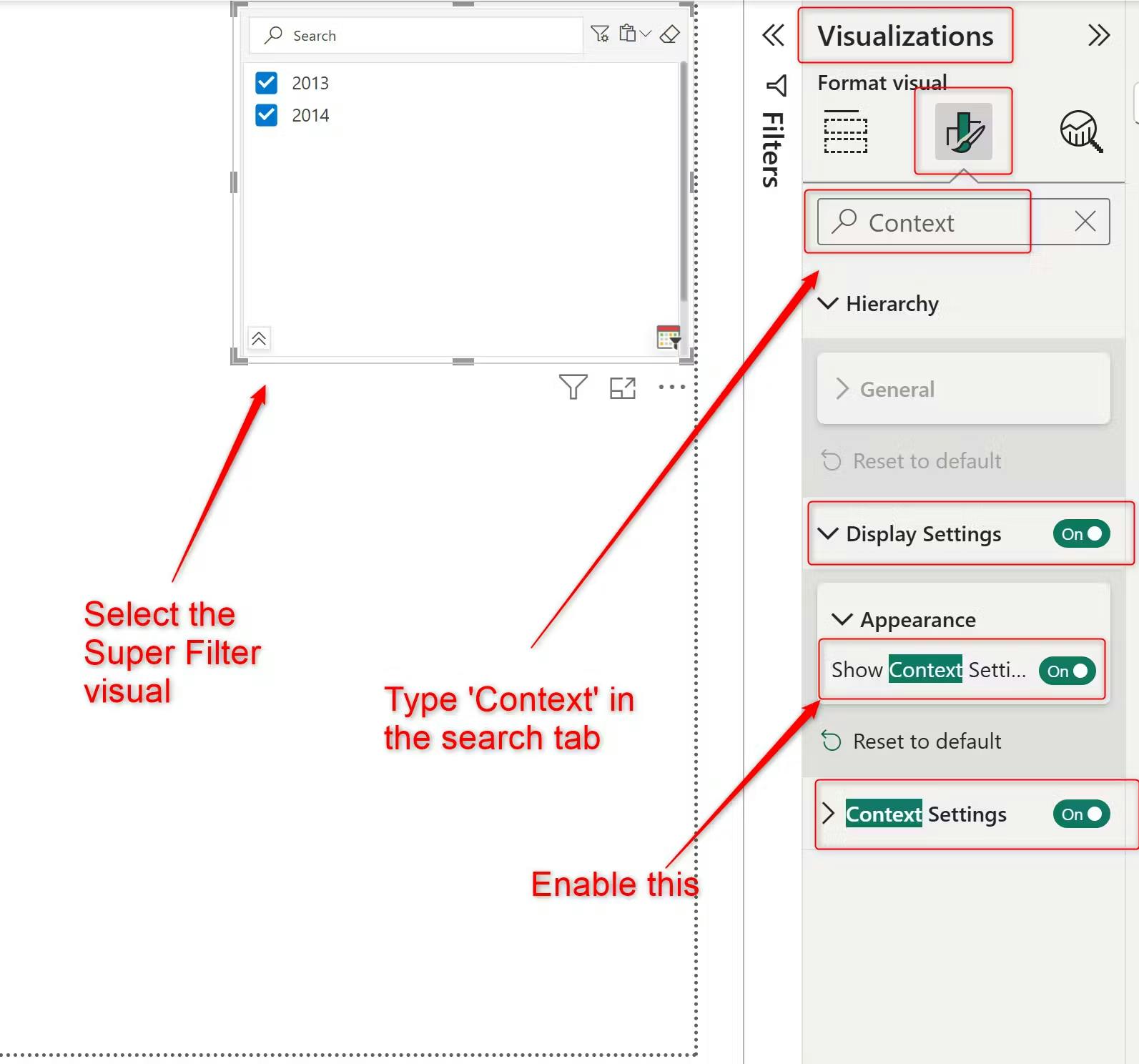 Search

2013

2014

Select the Super Filter visual

Type 'Context' in the search tab

Enable this

Filters

Visualizations

Format visual

Context

Hierarchy

General

Reset to default

Display Settings On

Appearance

Show Context Setti... On

Reset to default

Context Settings On