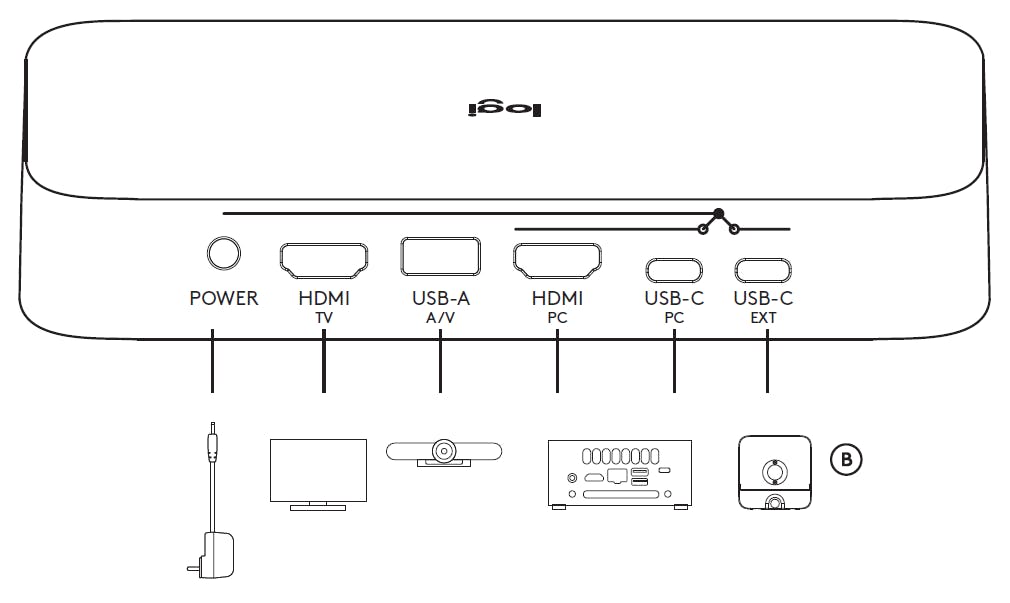 logi

POWER

HDMI
TV

USB-A
A/V

HDMI
PC

USB-C
PC

USB-C
EXT

B