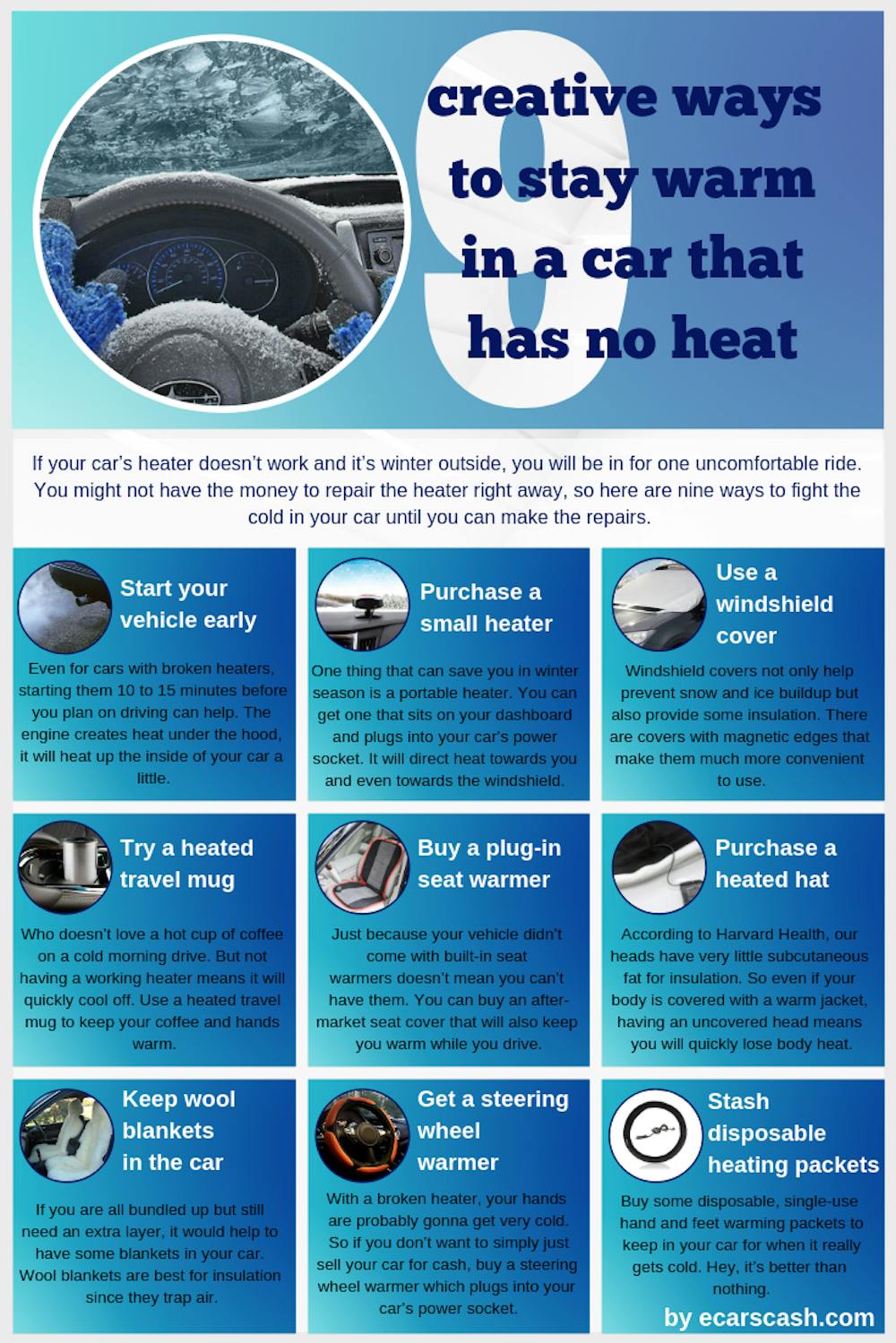 9

creative ways to stay warm in a car that has no heat

If your car's heater doesn't work and it's winter outside, you will be in for one uncomfortable ride. You might not have the money to repair the heater right away, so here are nine ways to fight the cold in your car until you can make the repairs.

Start your vehicle early

Even for cars with broken heaters, starting them 10 to 15 minutes before you plan on driving can help. The engine creates heat under the hood, it will heat up the inside of your car a little.

Purchase a small heater

One thing that can save you in winter season is a portable heater. You can get one that sits on your dashboard and plugs into your car's power socket. It will direct heat towards you and even towards the windshield.

Use a windshield cover

Windshield covers not only help prevent snow and ice buildup but also provide some insulation. There are covers with magnetic edges that make them much more convenient to use.

Try a heated travel mug

Who doesn't love a hot cup of coffee on a cold morning drive. But not having a working heater means it will quickly cool off. Use a heated travel mug to keep your coffee and hands warm.

Buy a plug-in seat warmer

Just because your vehicle didn't come with built-in seat warmers doesn't mean you can't have them. You can buy an after-market seat cover that will also keep you warm while you drive.

Purchase a heated hat

According to Harvard Health, our heads have very little subcutaneous fat for insulation. So even if your body is covered with a warm jacket, having an uncovered head means you will quickly lose body heat.

Keep wool blankets in the car

If you are all bundled up but still need an extra layer, it would help to have some blankets in your car. Wool blankets are best for insulation since they trap air.

Get a steering wheel warmer

With a broken heater, your hands are probably gonna get very cold. So if you don't want to simply just sell your car for cash, buy a steering wheel warmer which plugs into your car's power socket.

Stash disposable heating packets

Buy some disposable, single-use hand and feet warming packets to keep in your car for when it really gets cold. Hey, it's better than nothing.

by ecarscash.com